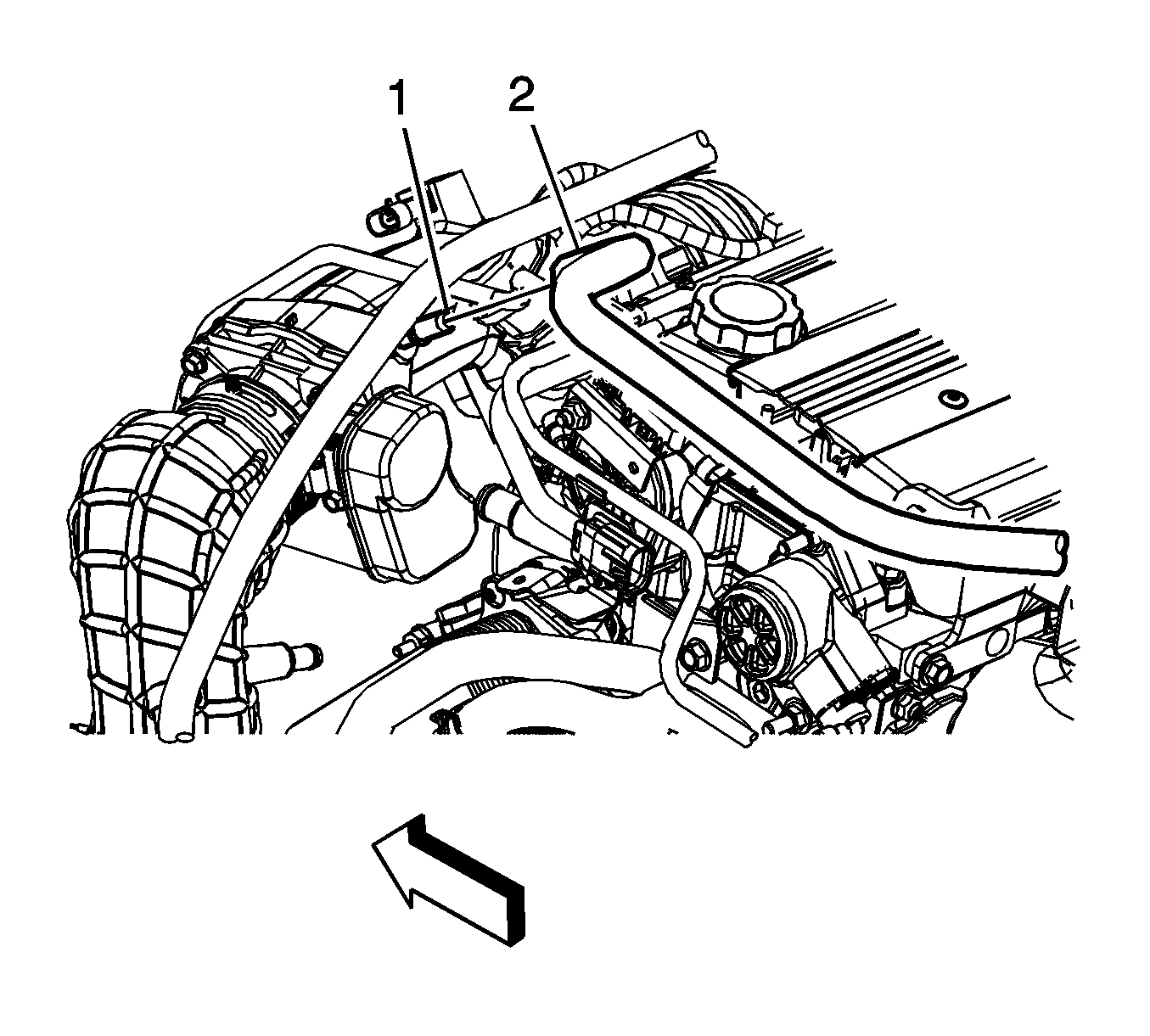 1
2