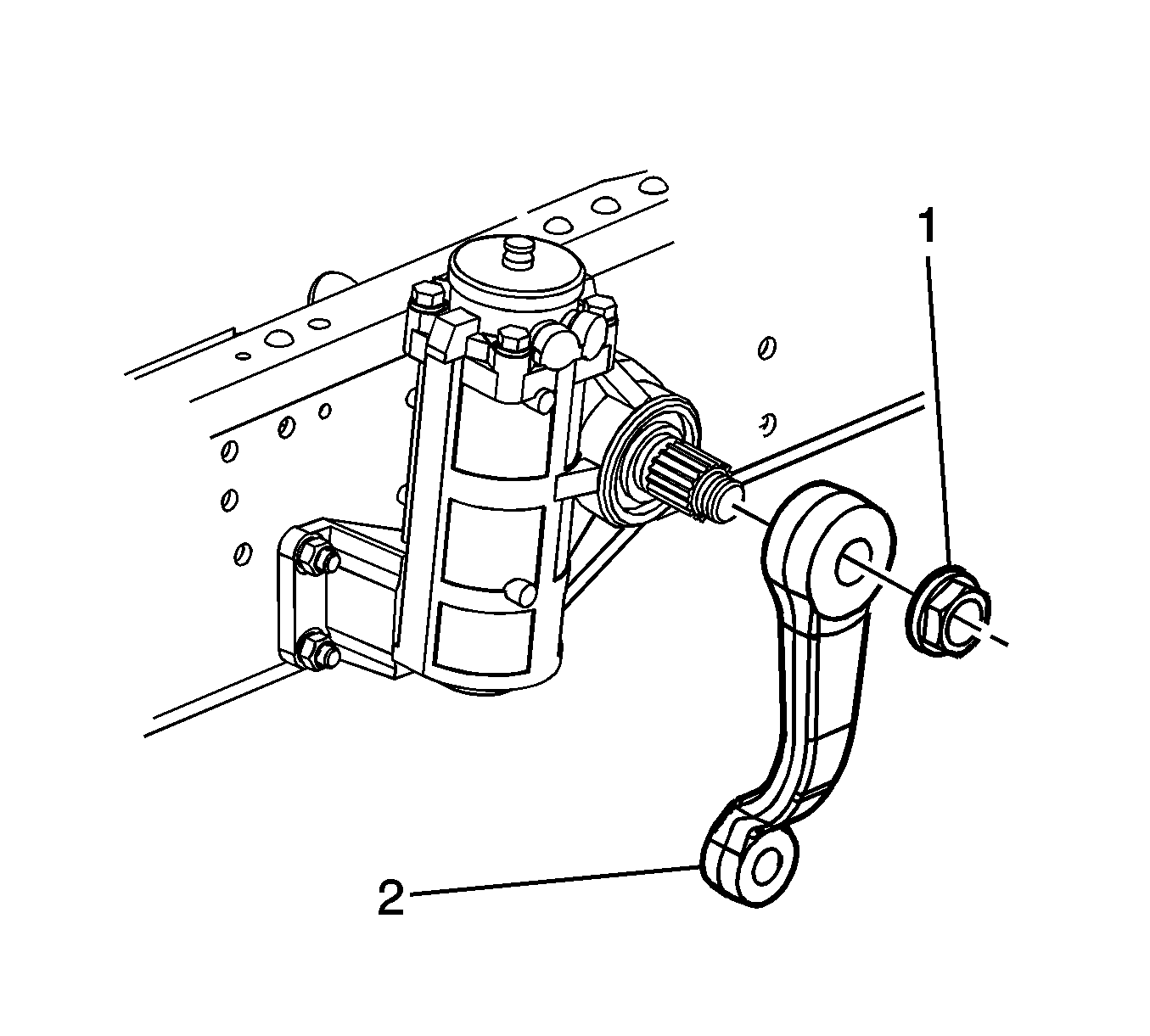 1
2