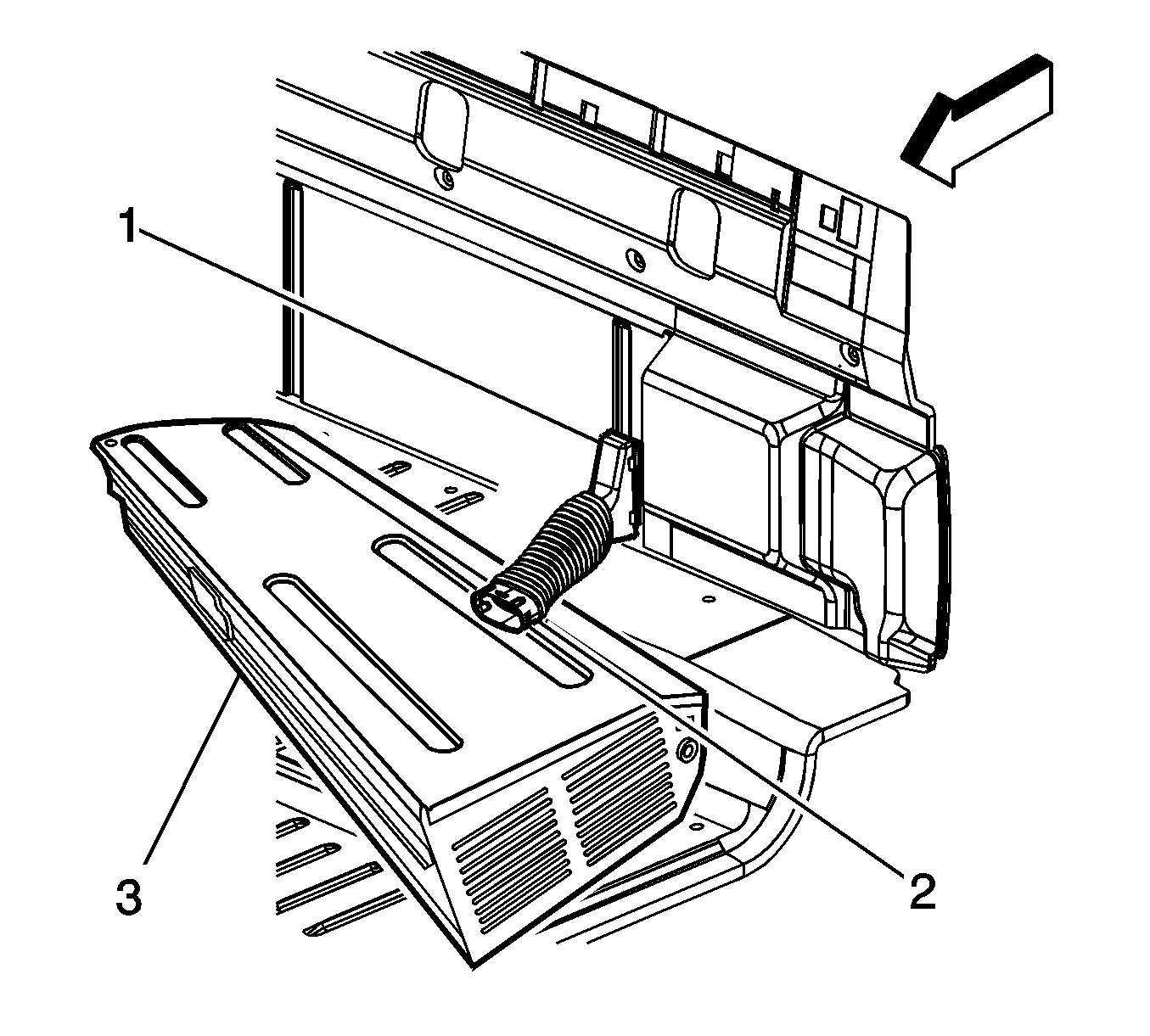 1

2

3