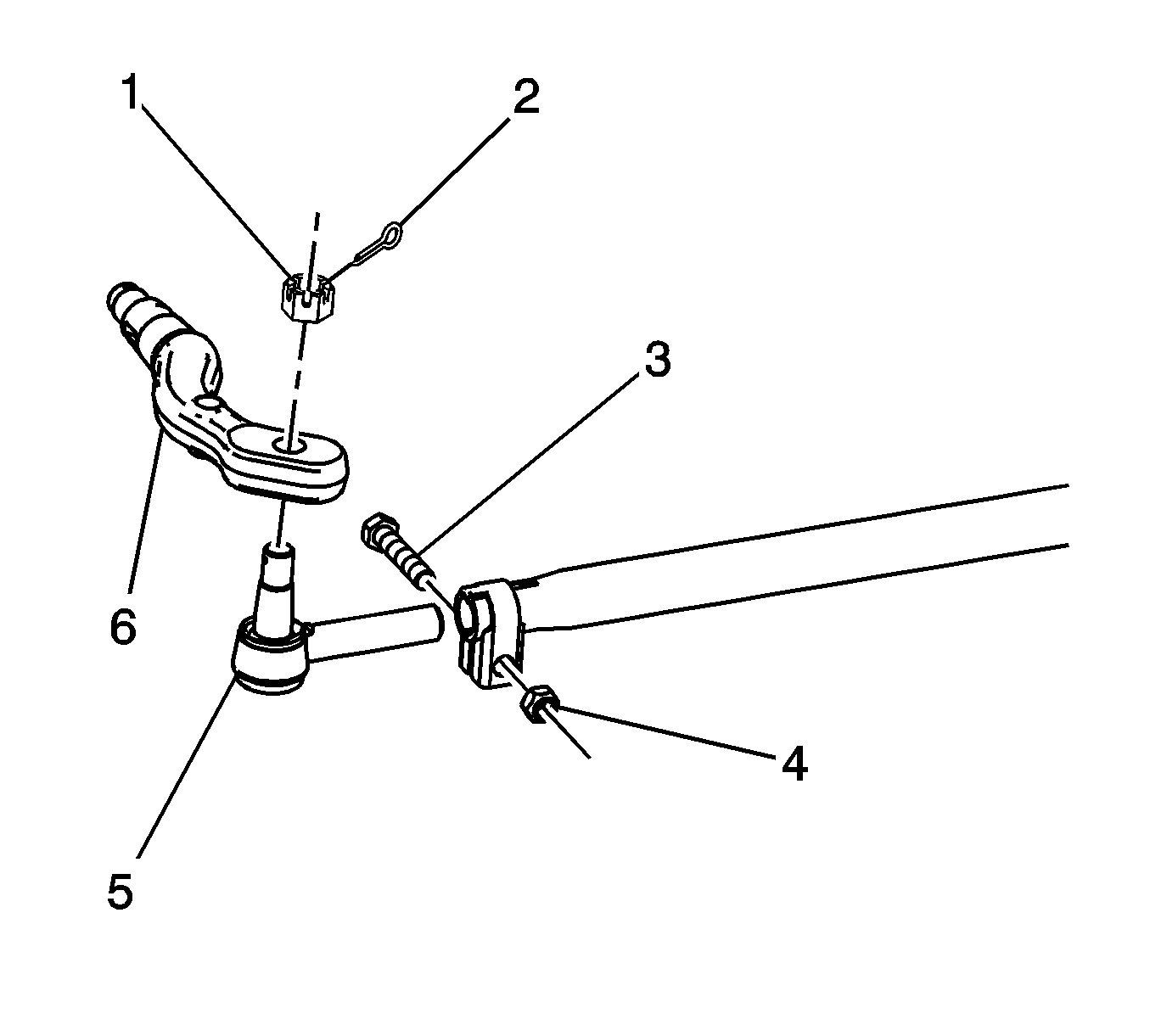 1
2
3
6
4
5