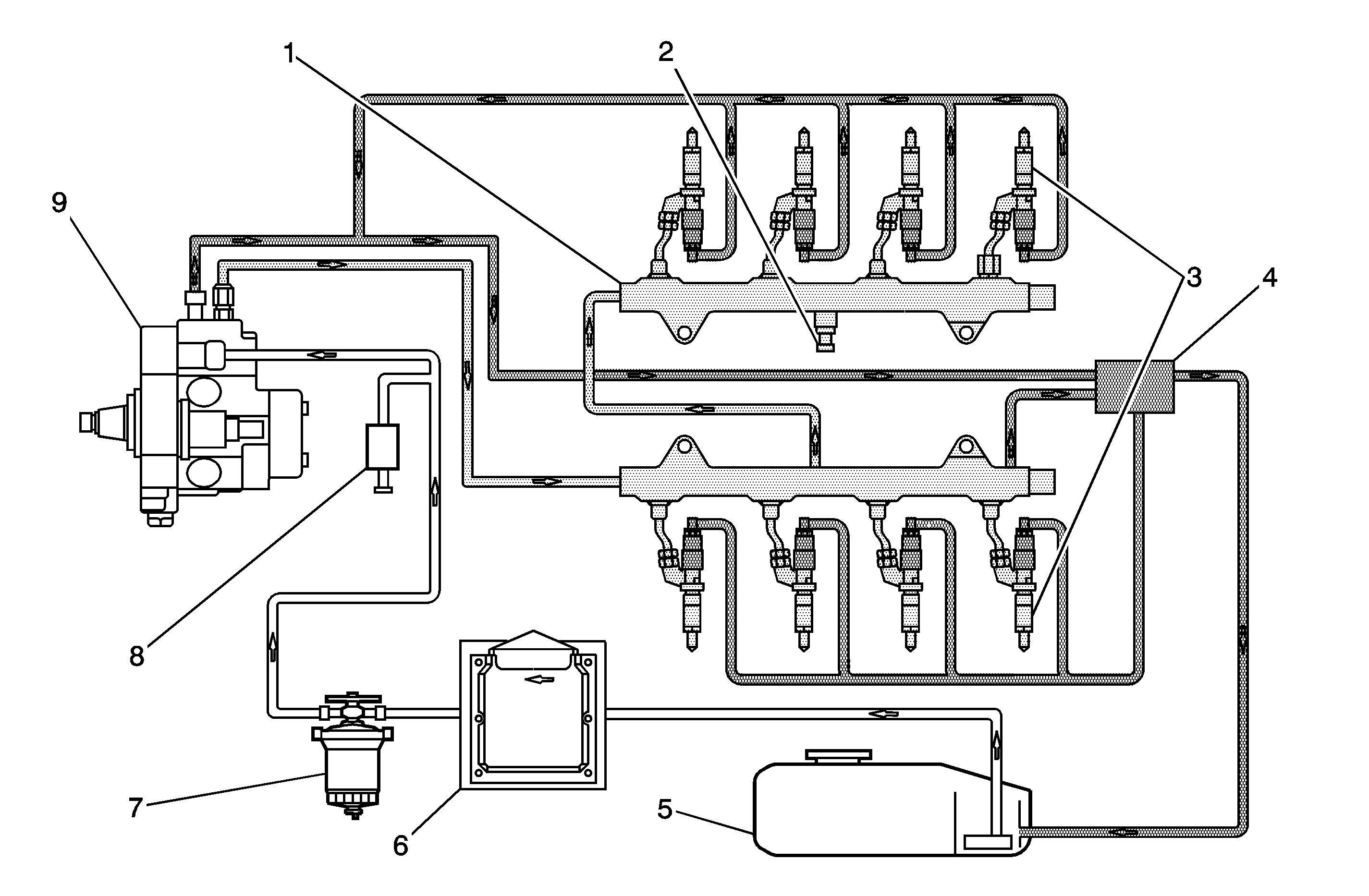 1
2
9
3
4
8
7
6
5