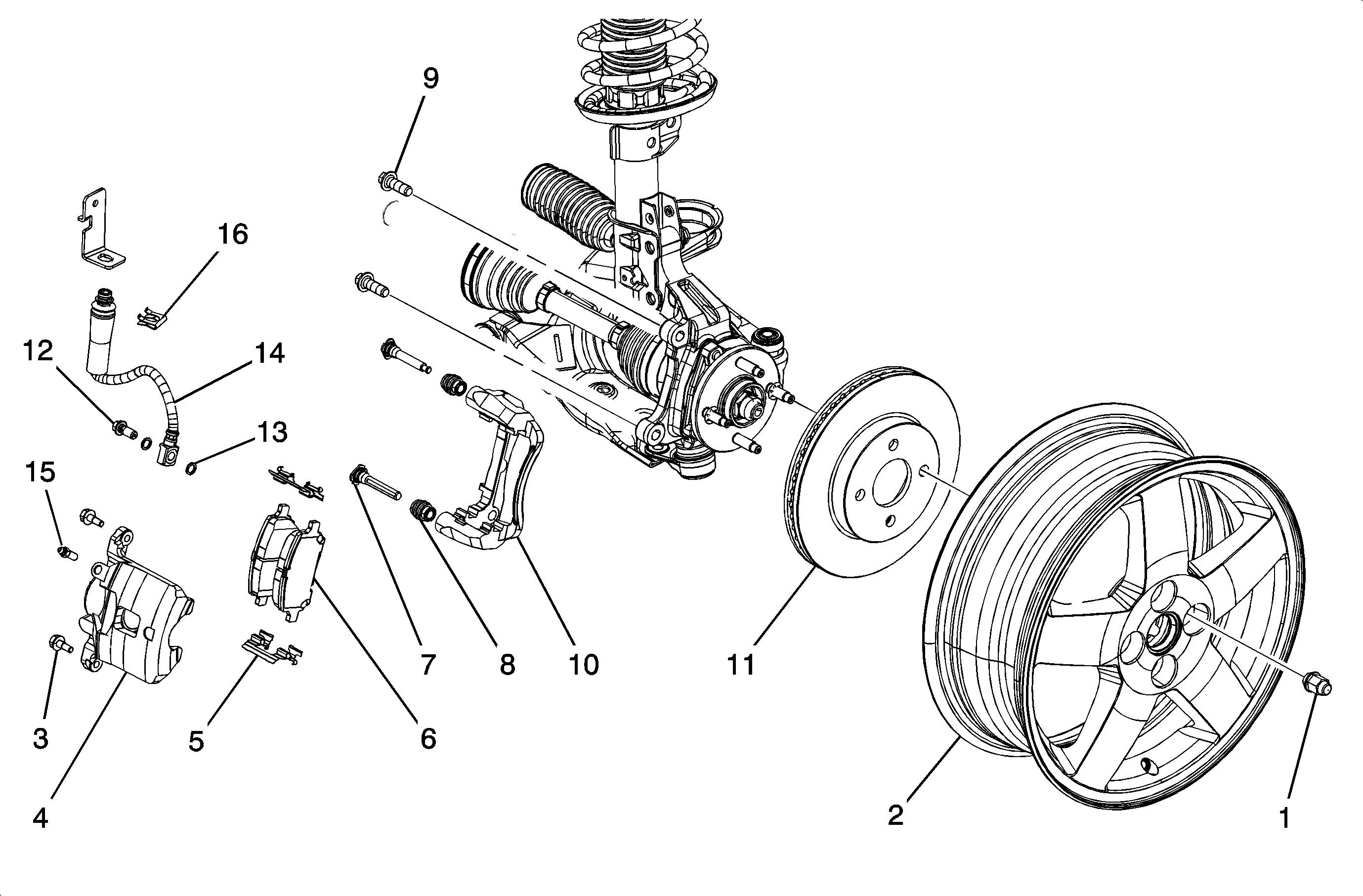 9
16
12
14
13
15
7
8
10
11
3
5
6
4
2
1