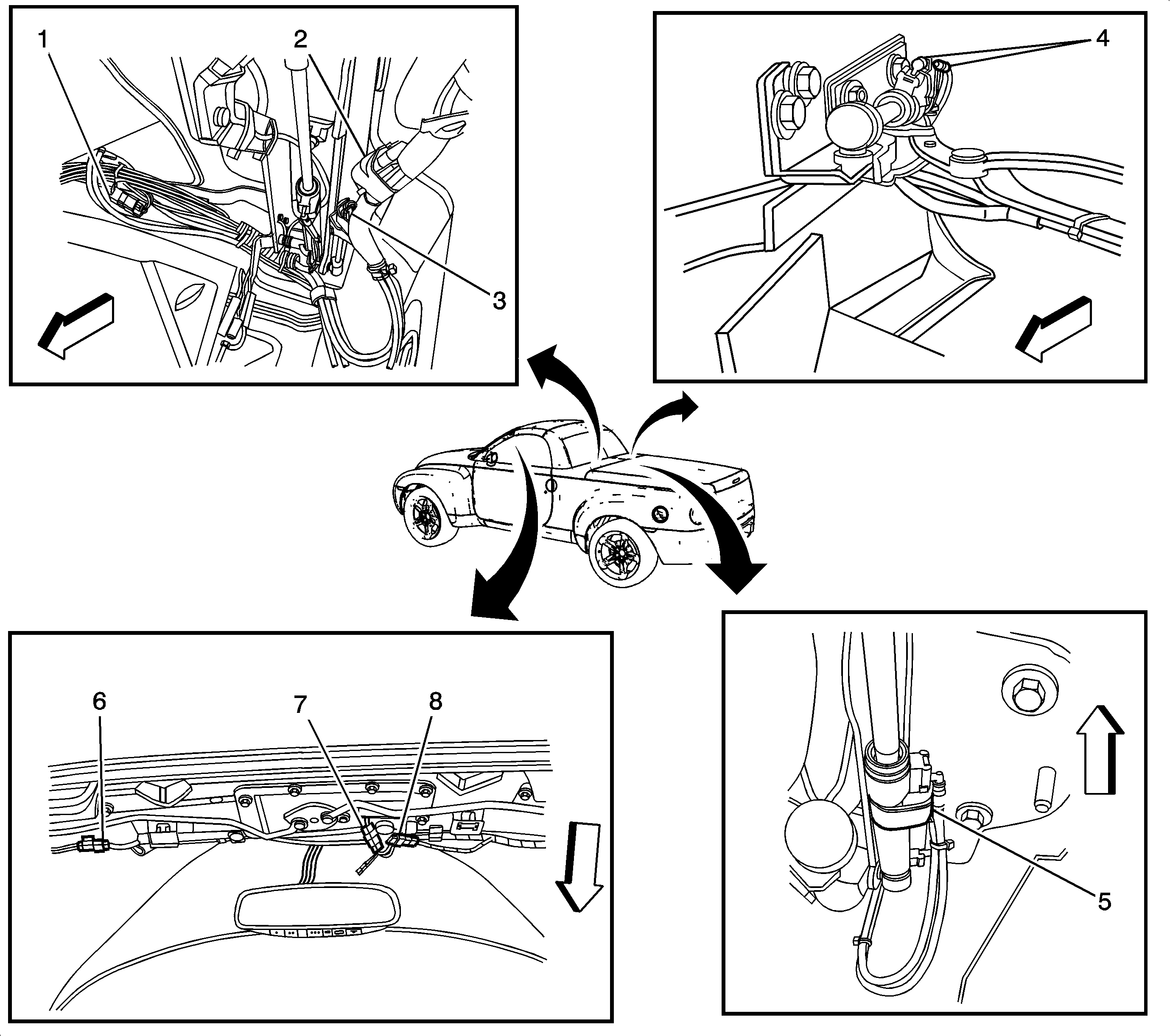 1
2
3
4
6
7
8
5