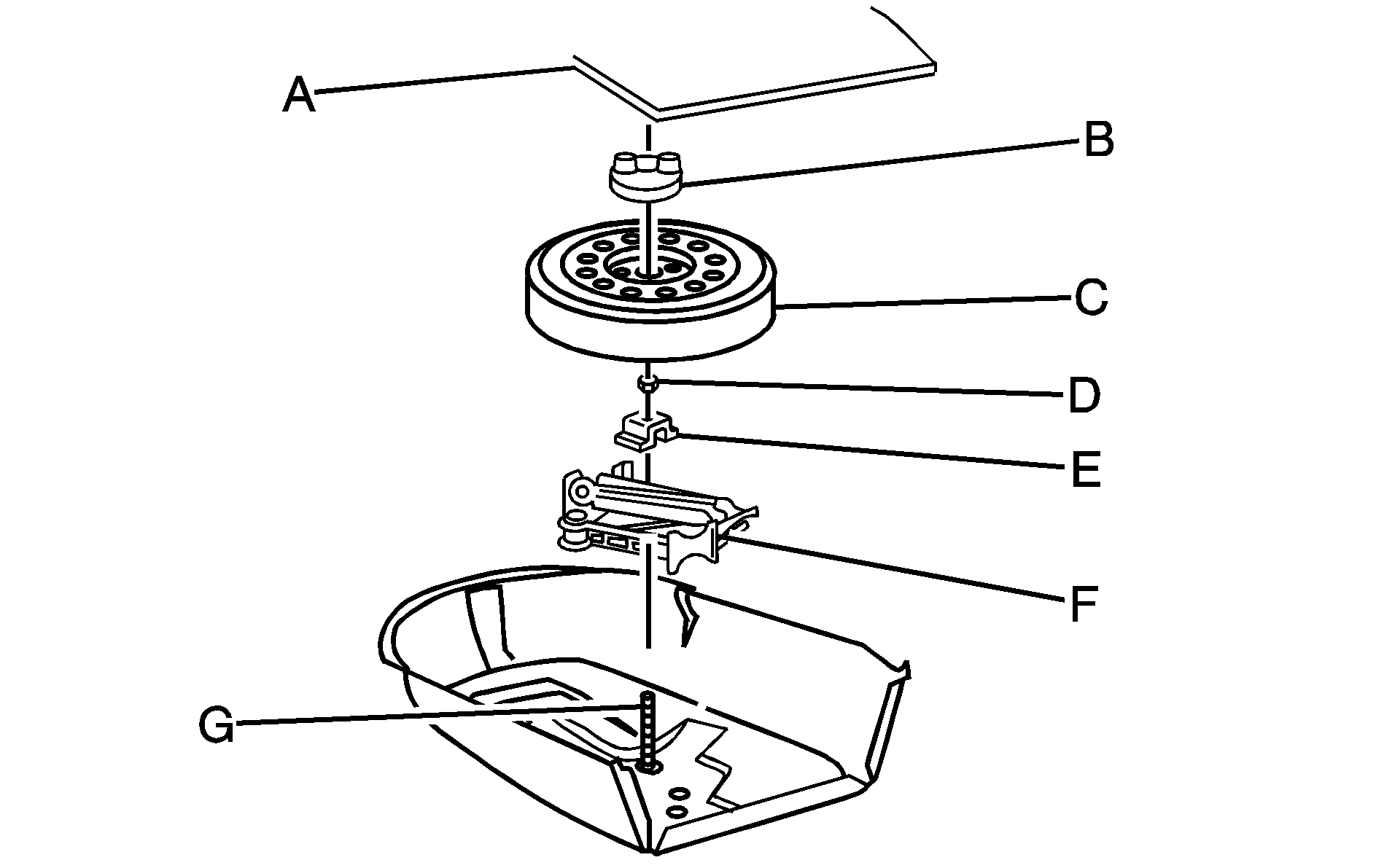 A
B
C
D
E
F
G