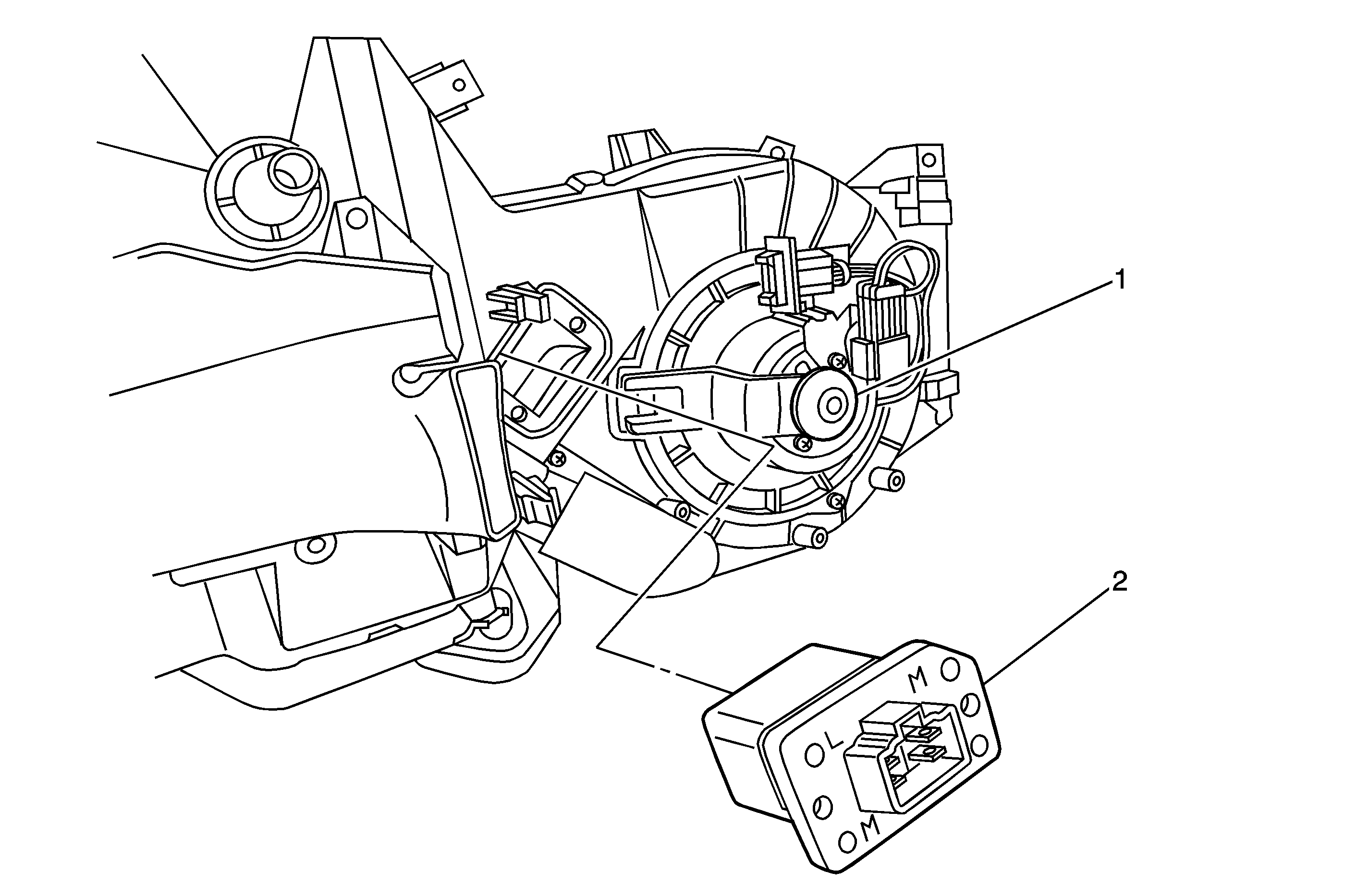 1

2

M

L

M