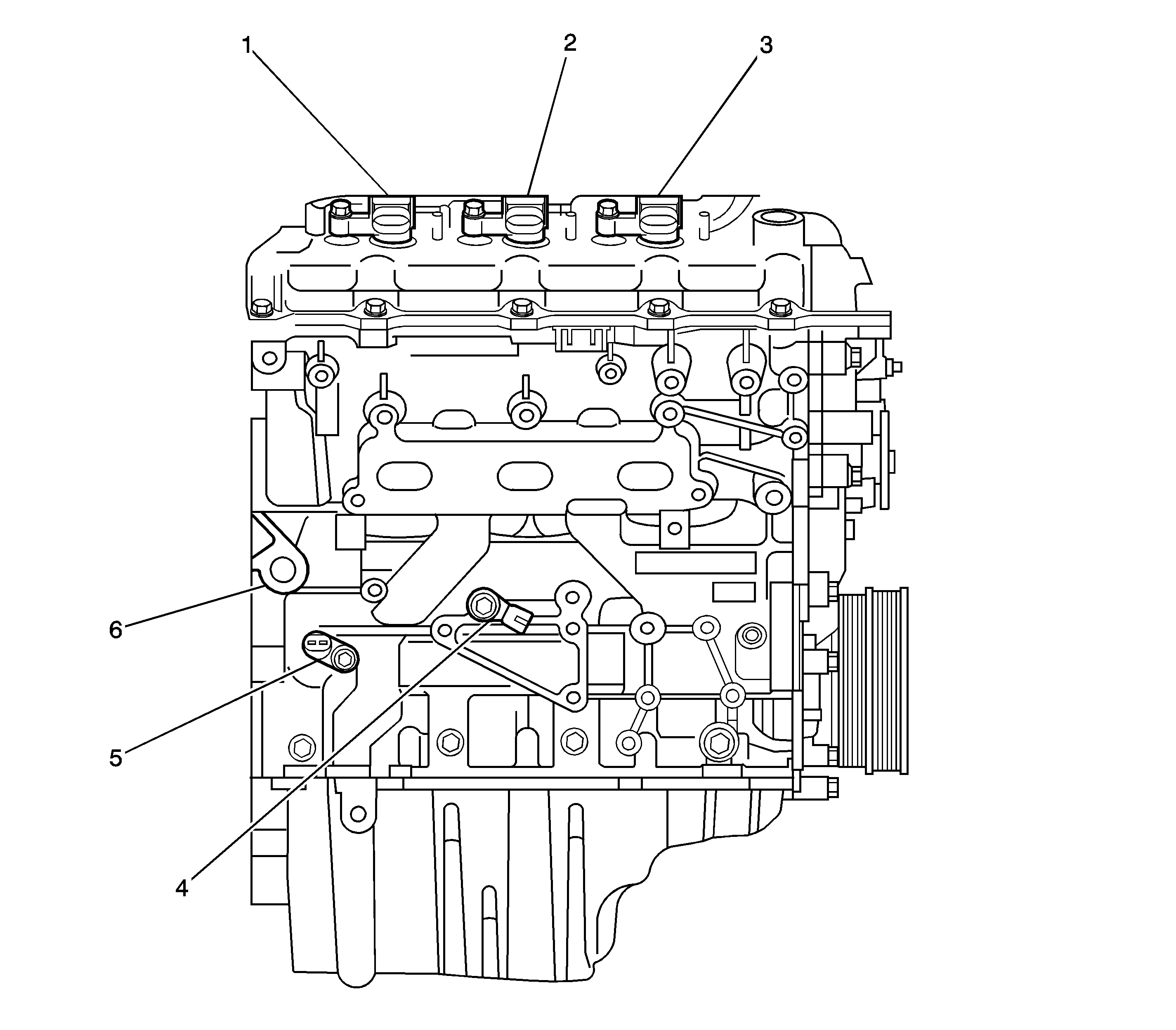 1
2
3
6
5
4