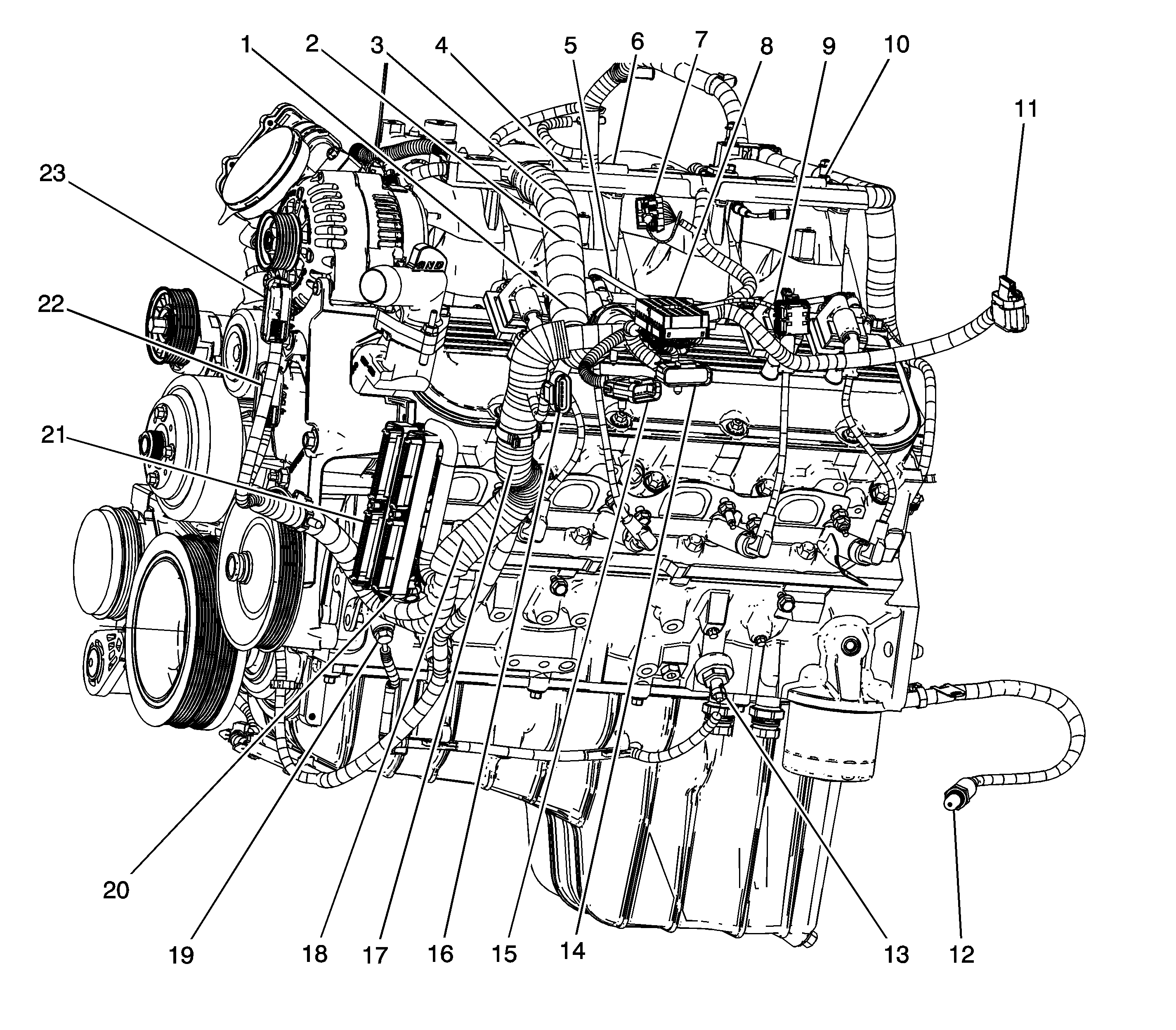 1 2 3 4 5 6 7 8 9 10

11

23

22

21

GND

20

19 18 17 16 15 14 13 12