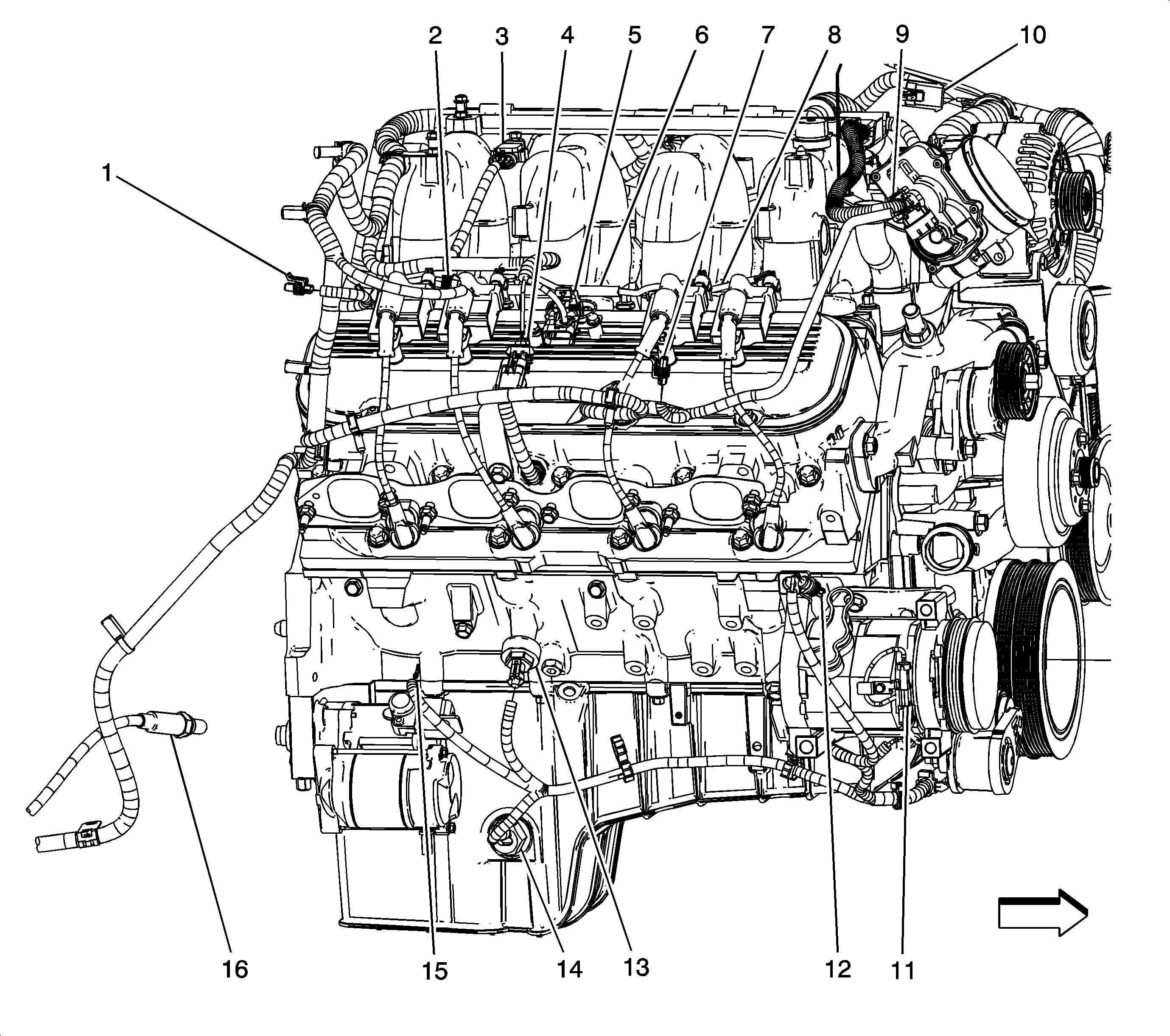 2 3 4 5 6 7 8 9 10

1

16 15 14 13 12 11