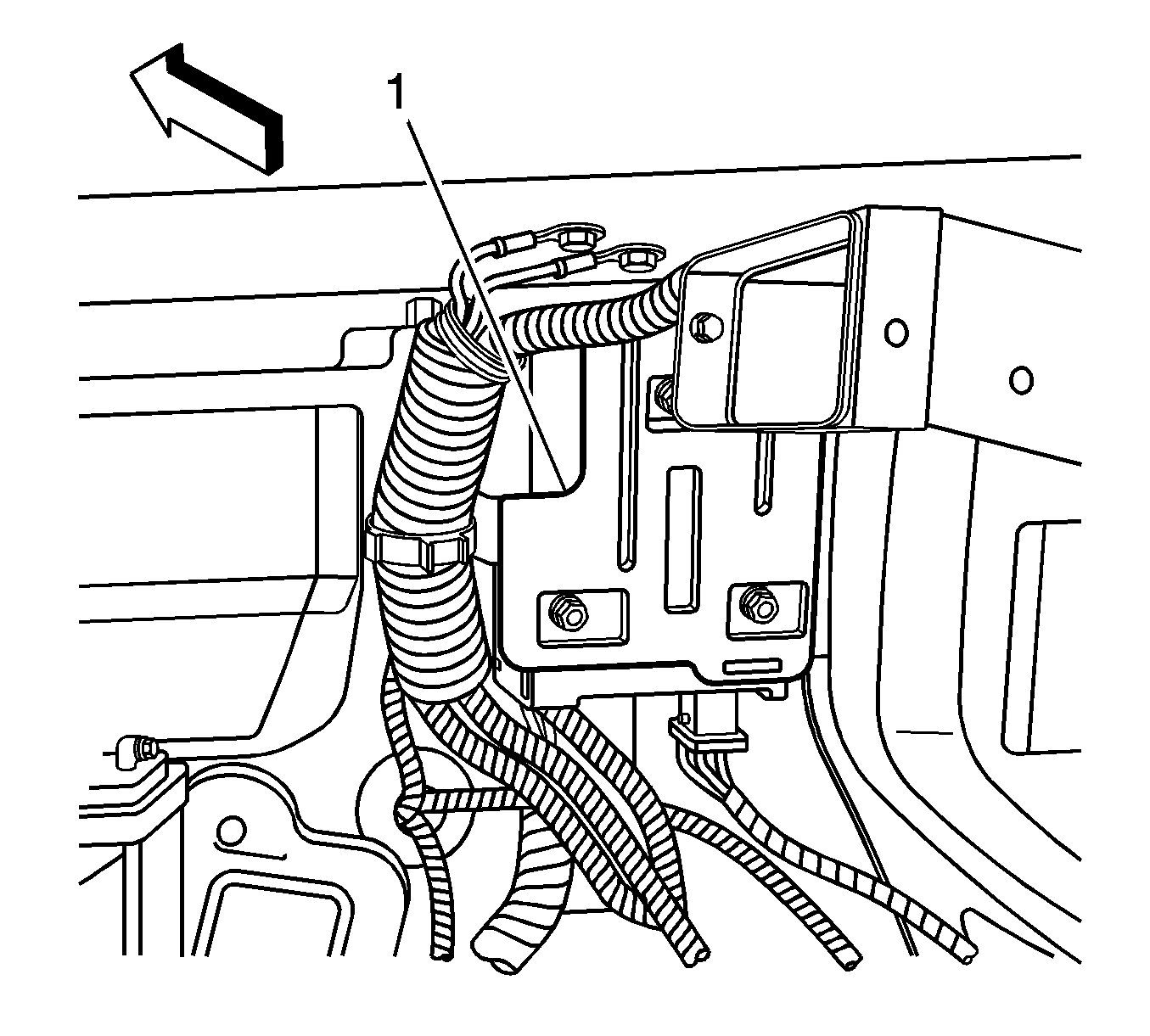 1