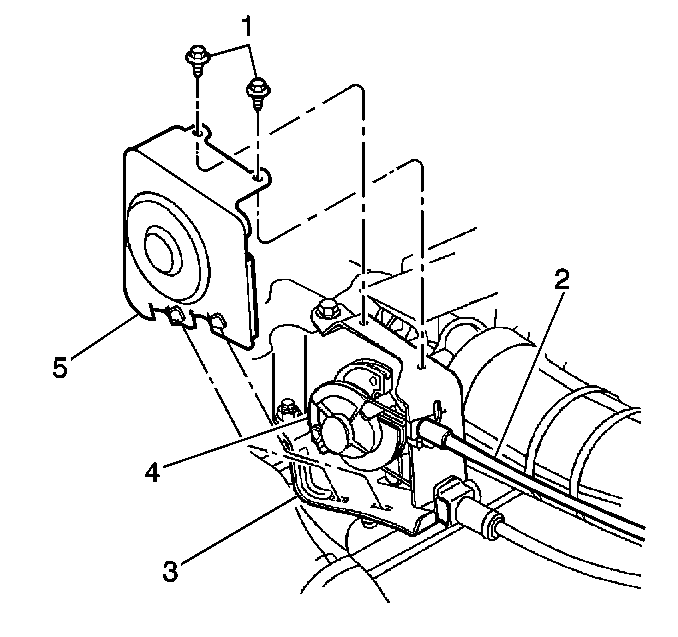 1
2
5
4
3