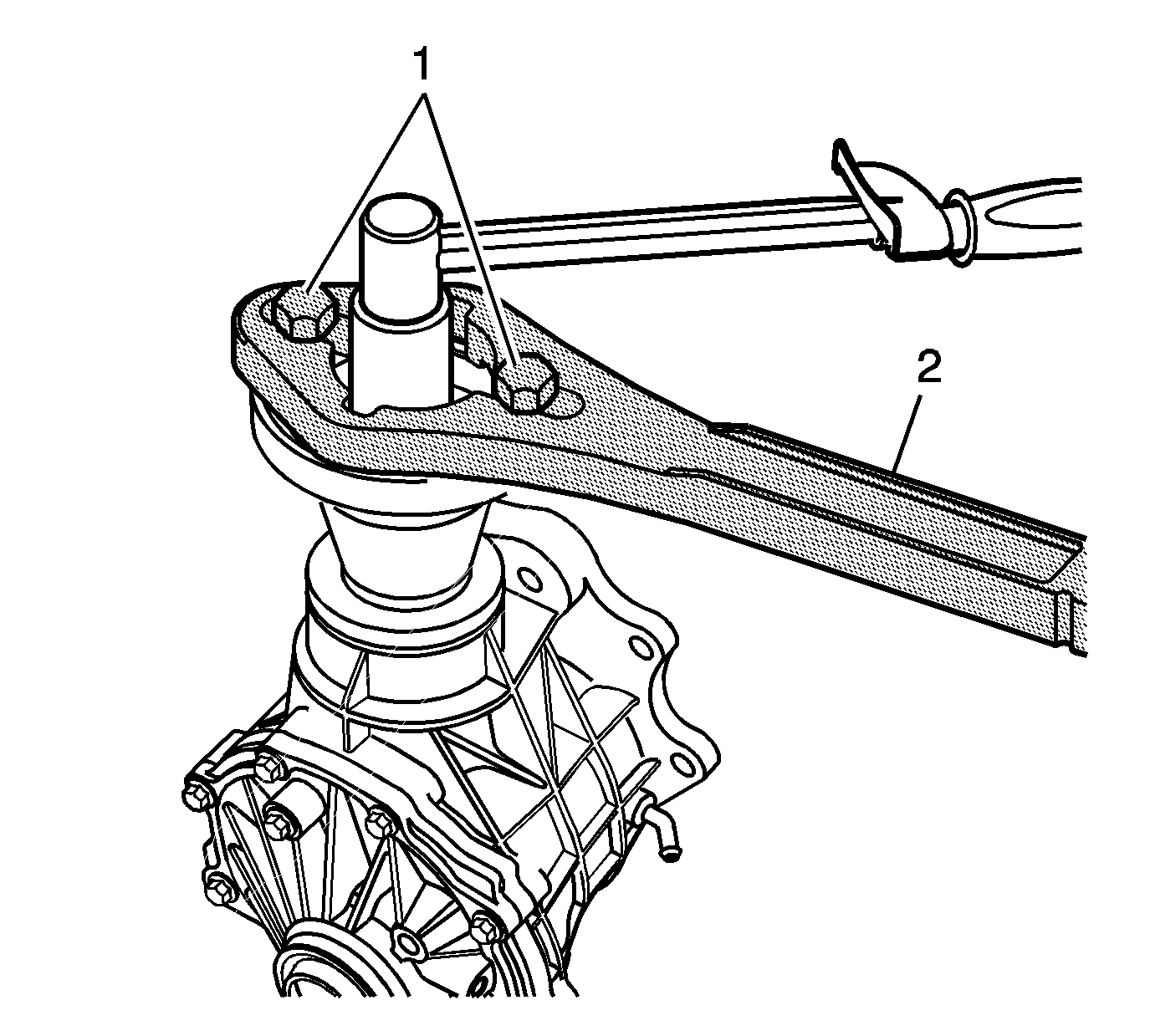 1
2