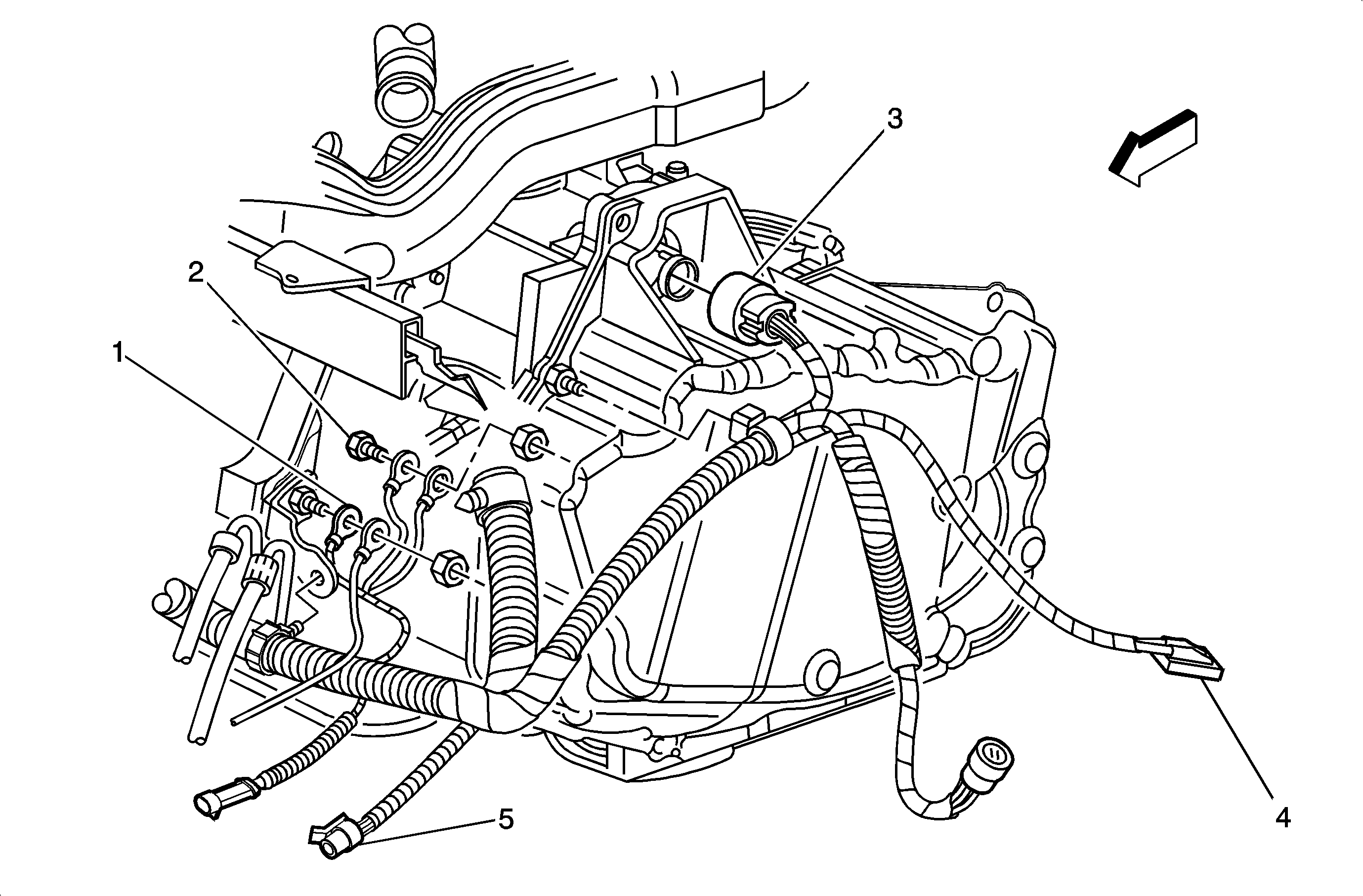 3
2
1
5
4