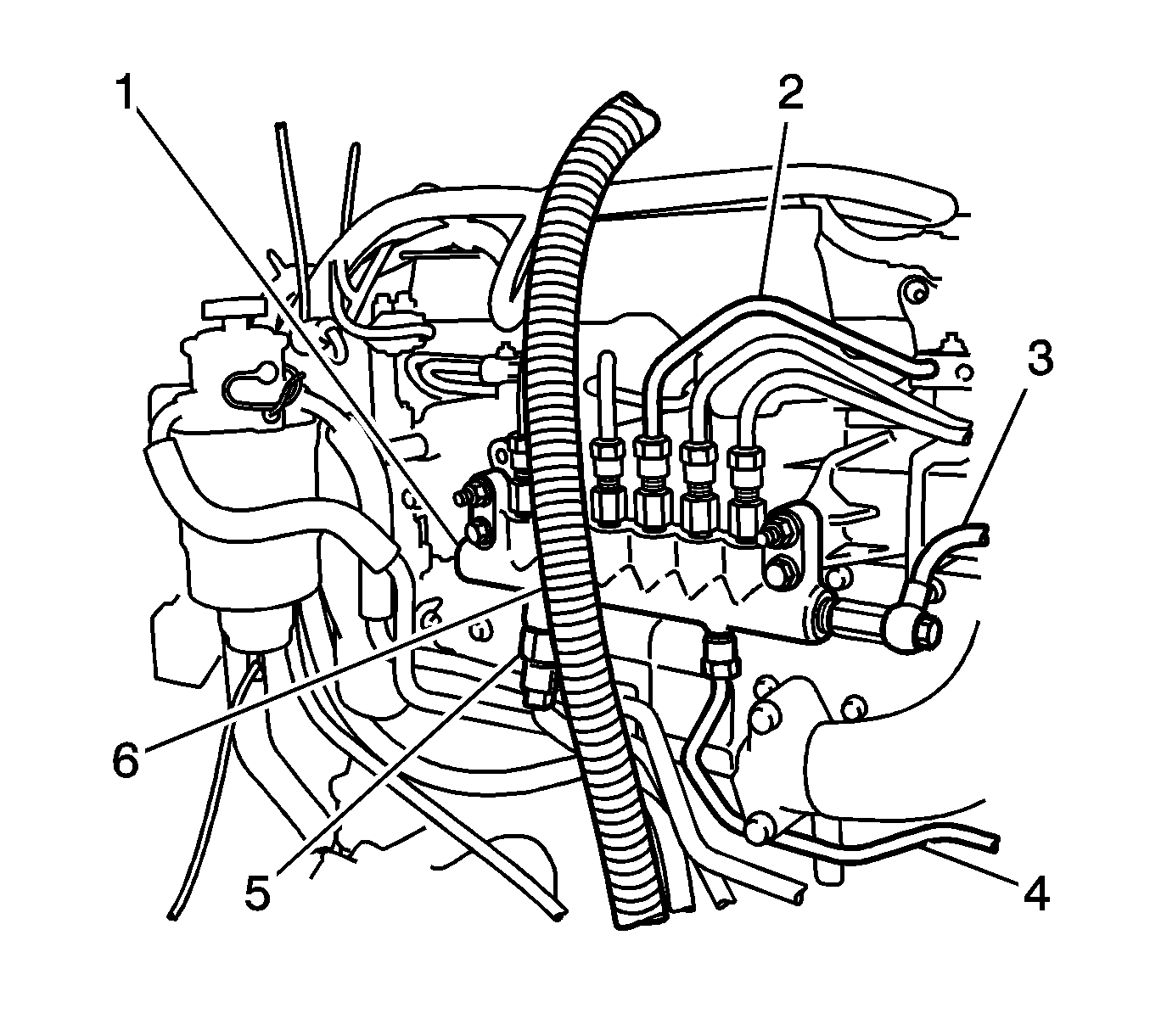 1
2
3
6
5
4