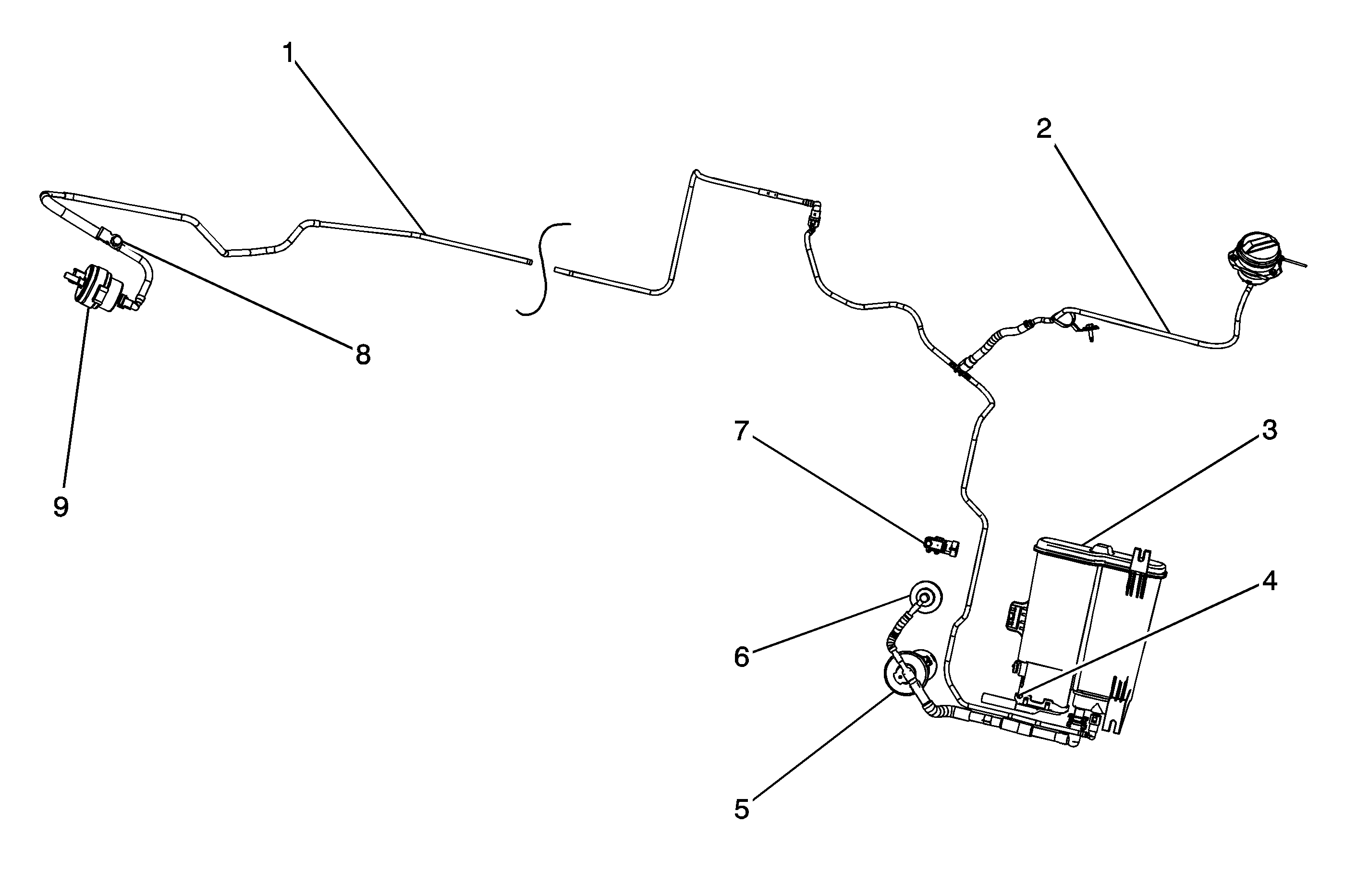 1
2
8
9
7
3
4
6
5