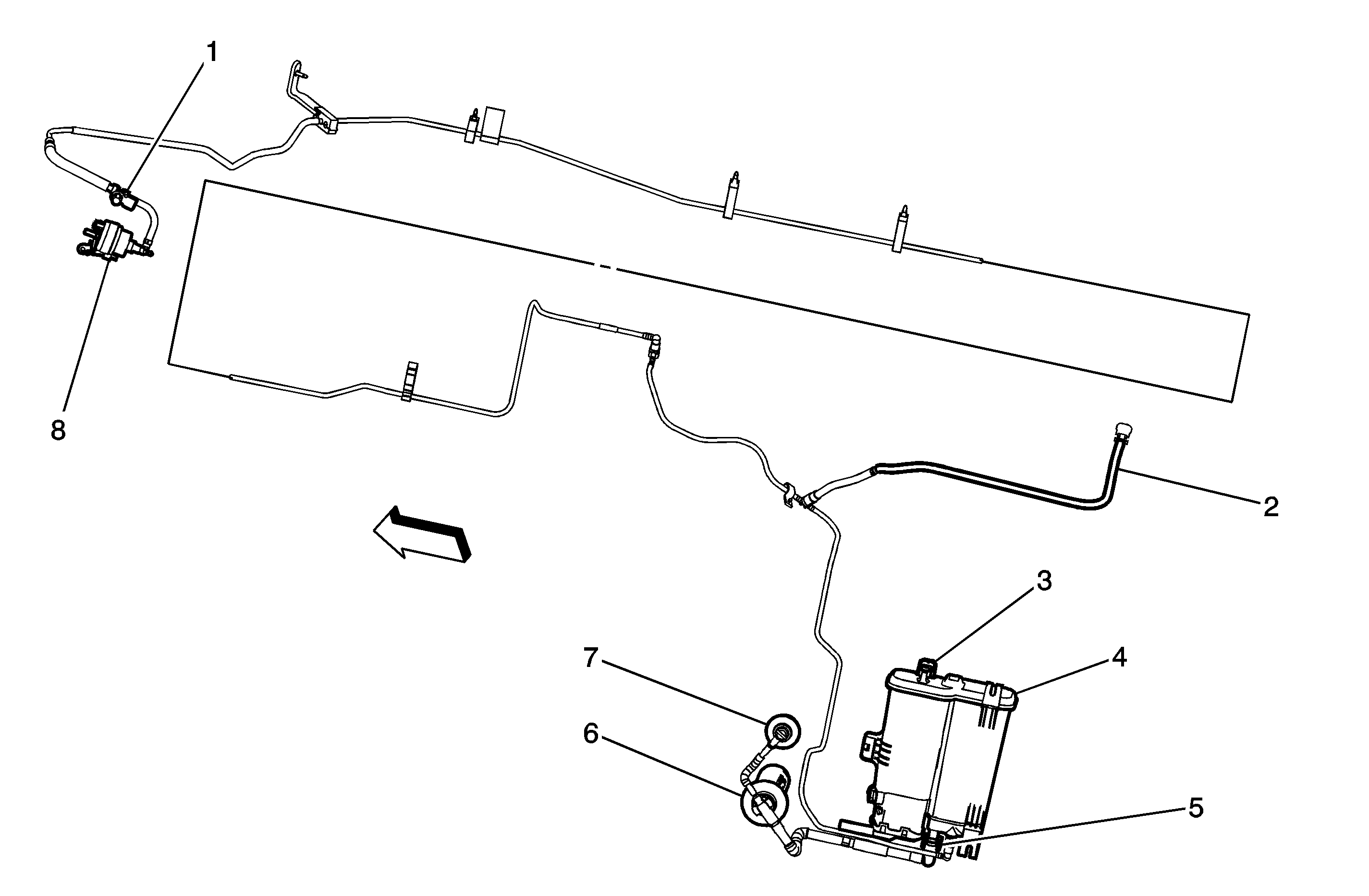 1
8
2
3
4
7
6
5