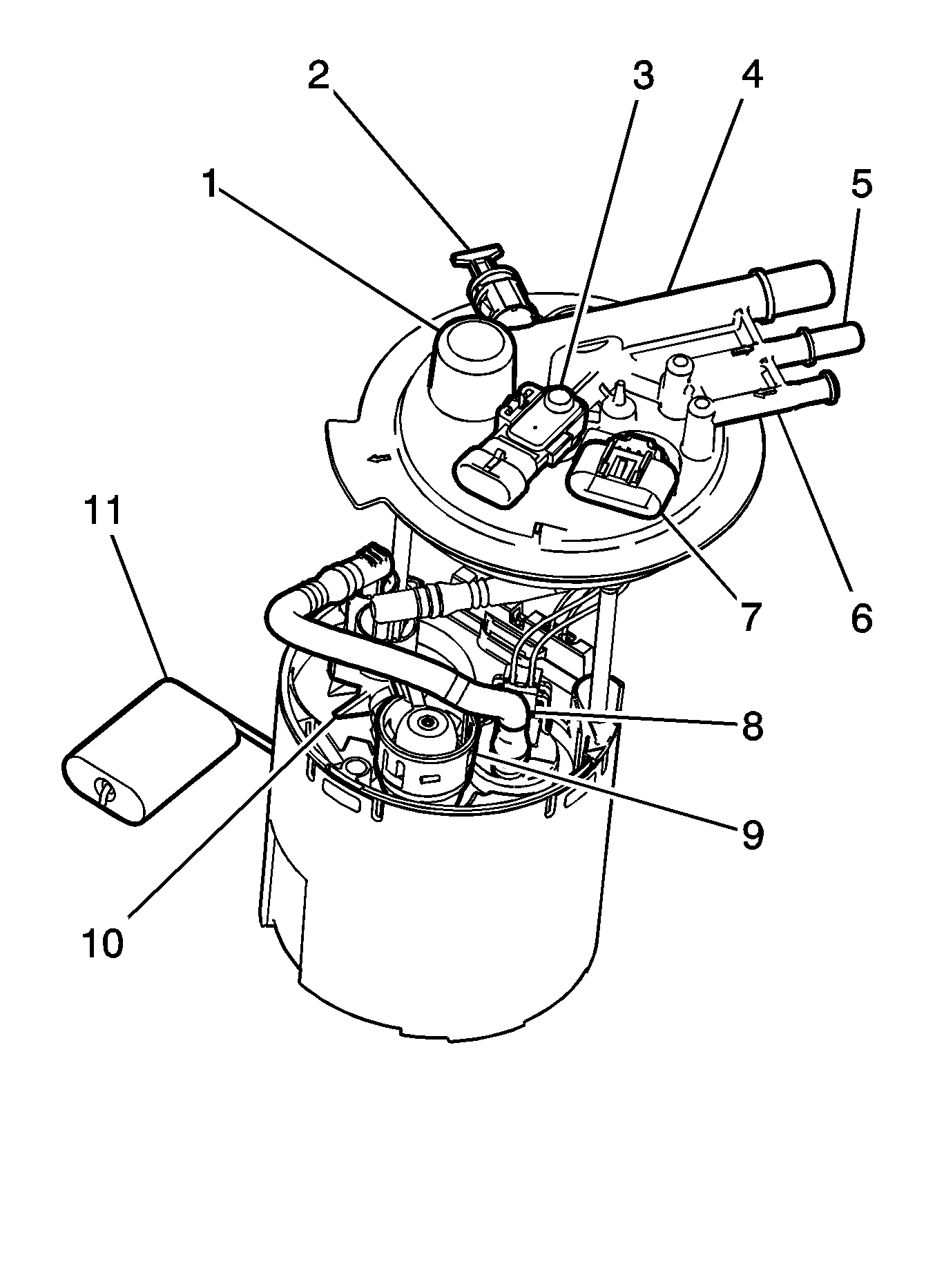 2
3
4
1
5
11
7
6
8
9
10