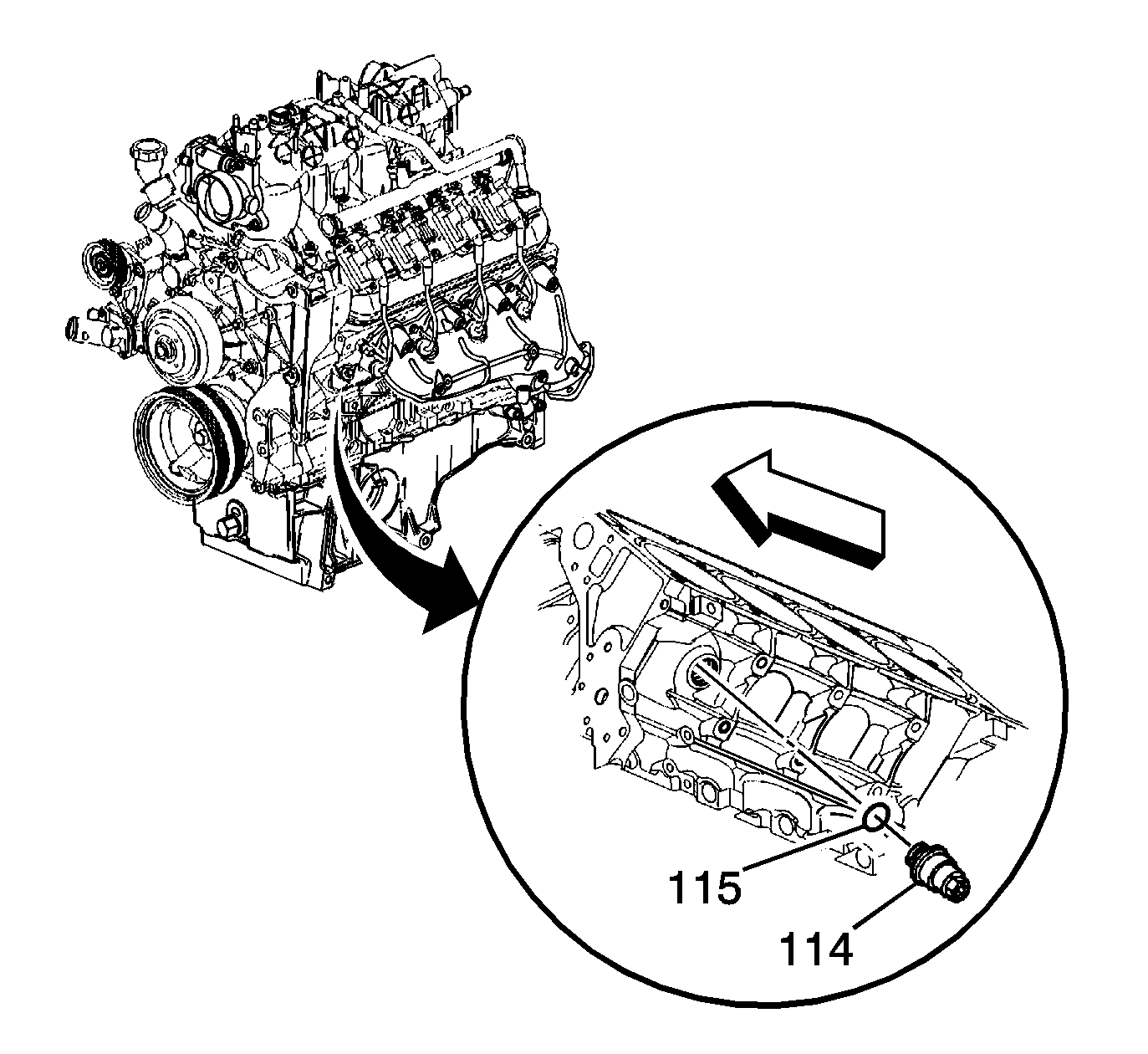 115
114