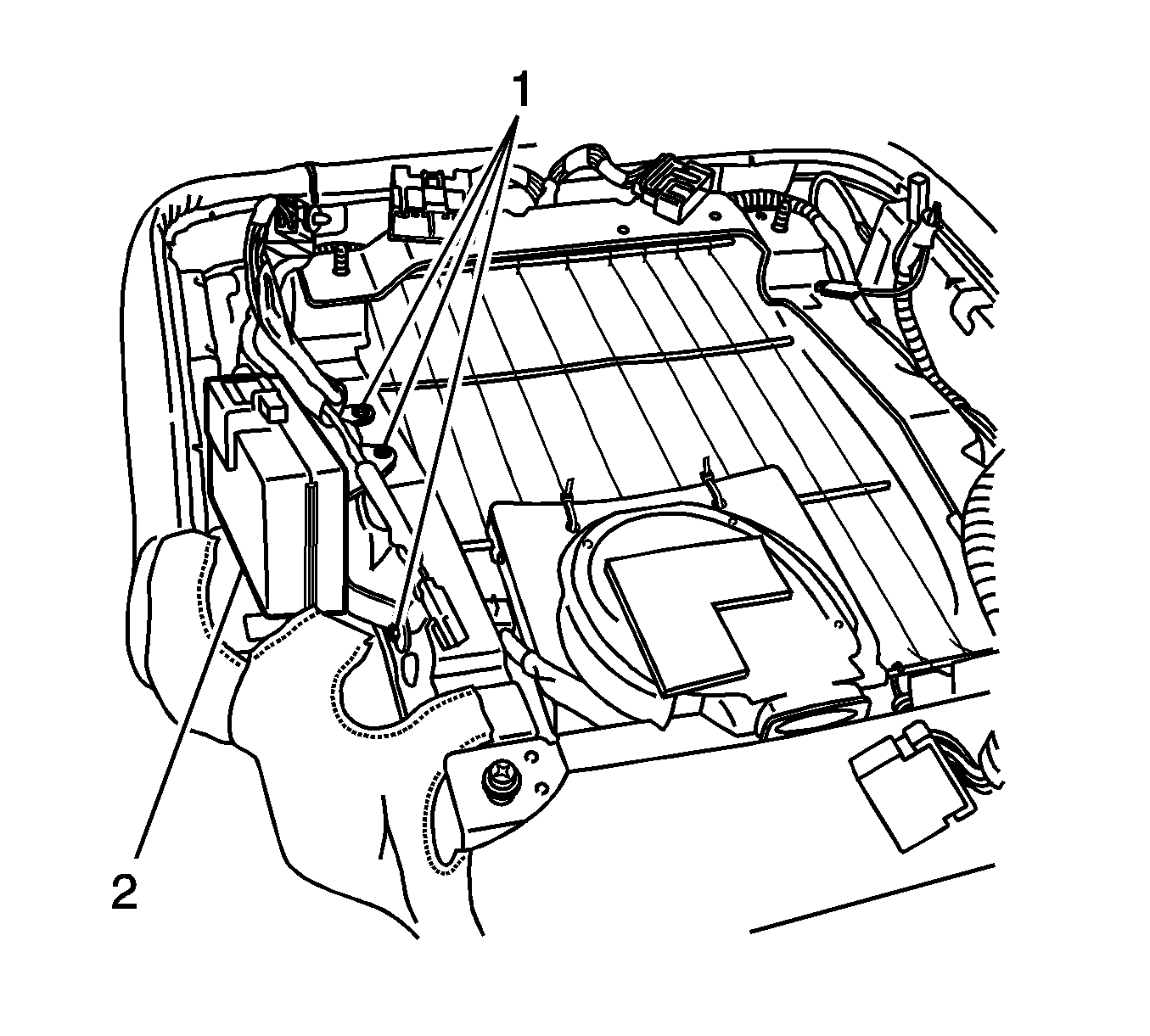 1

2