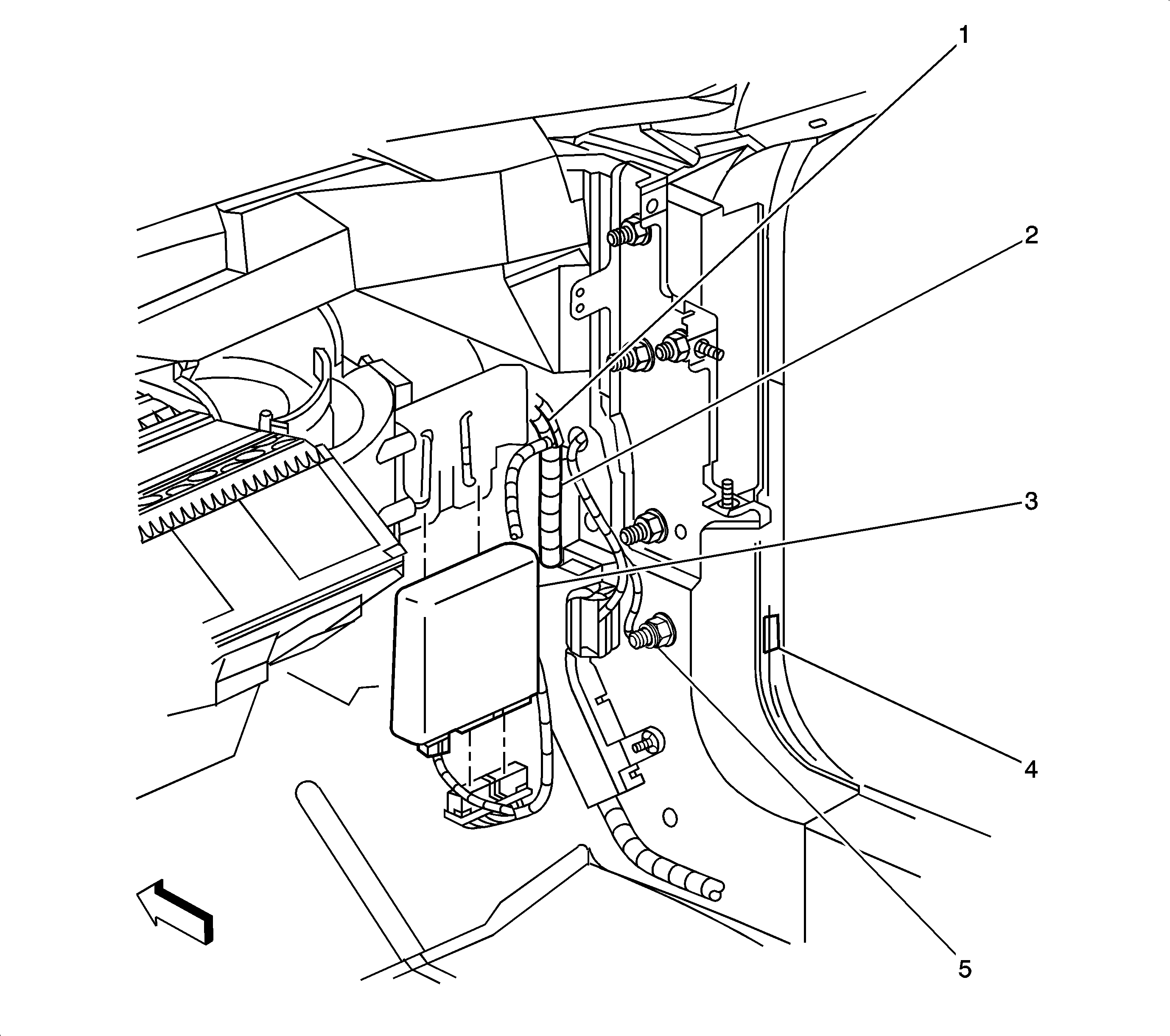 1
2
3
4
5