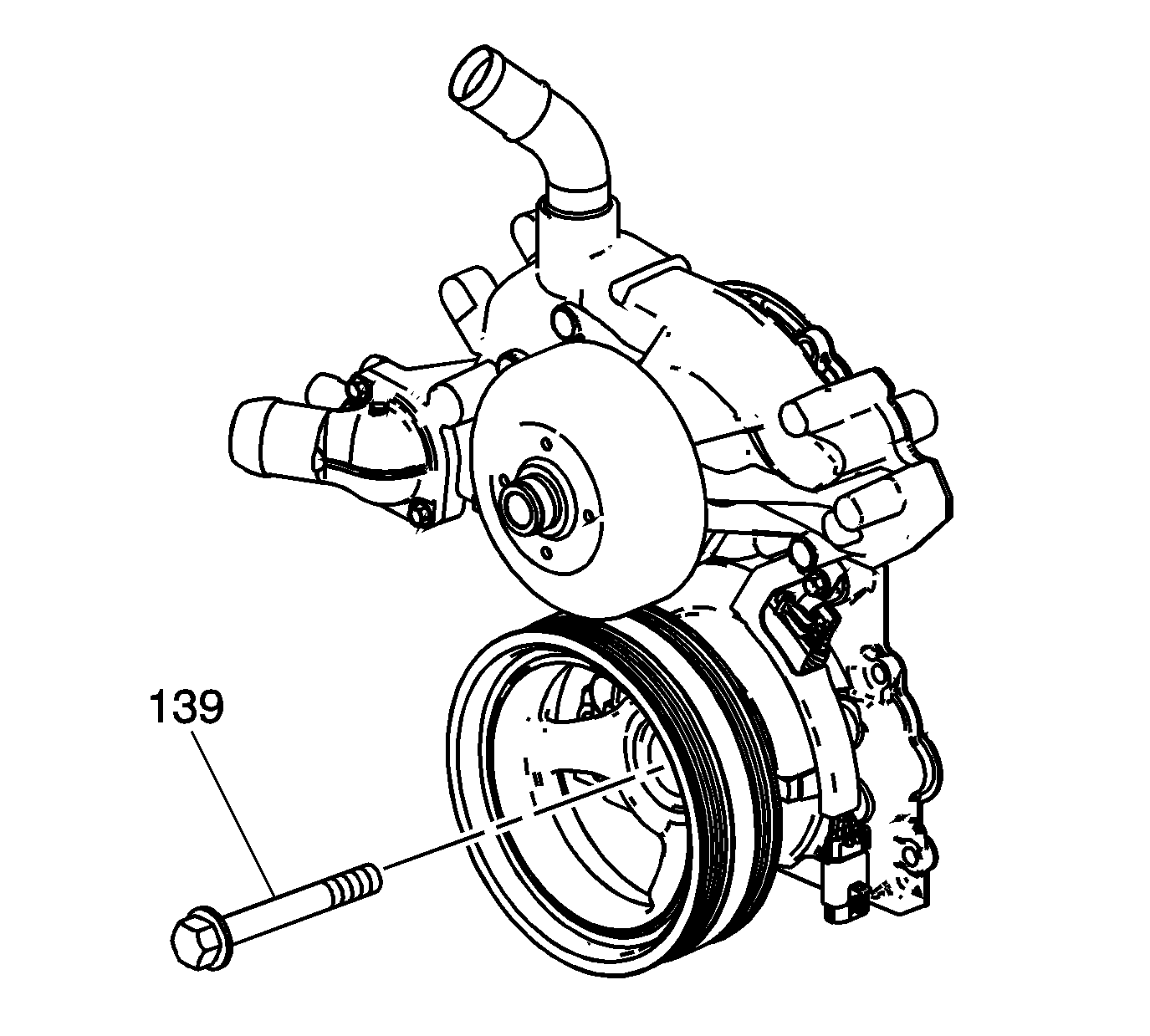 139