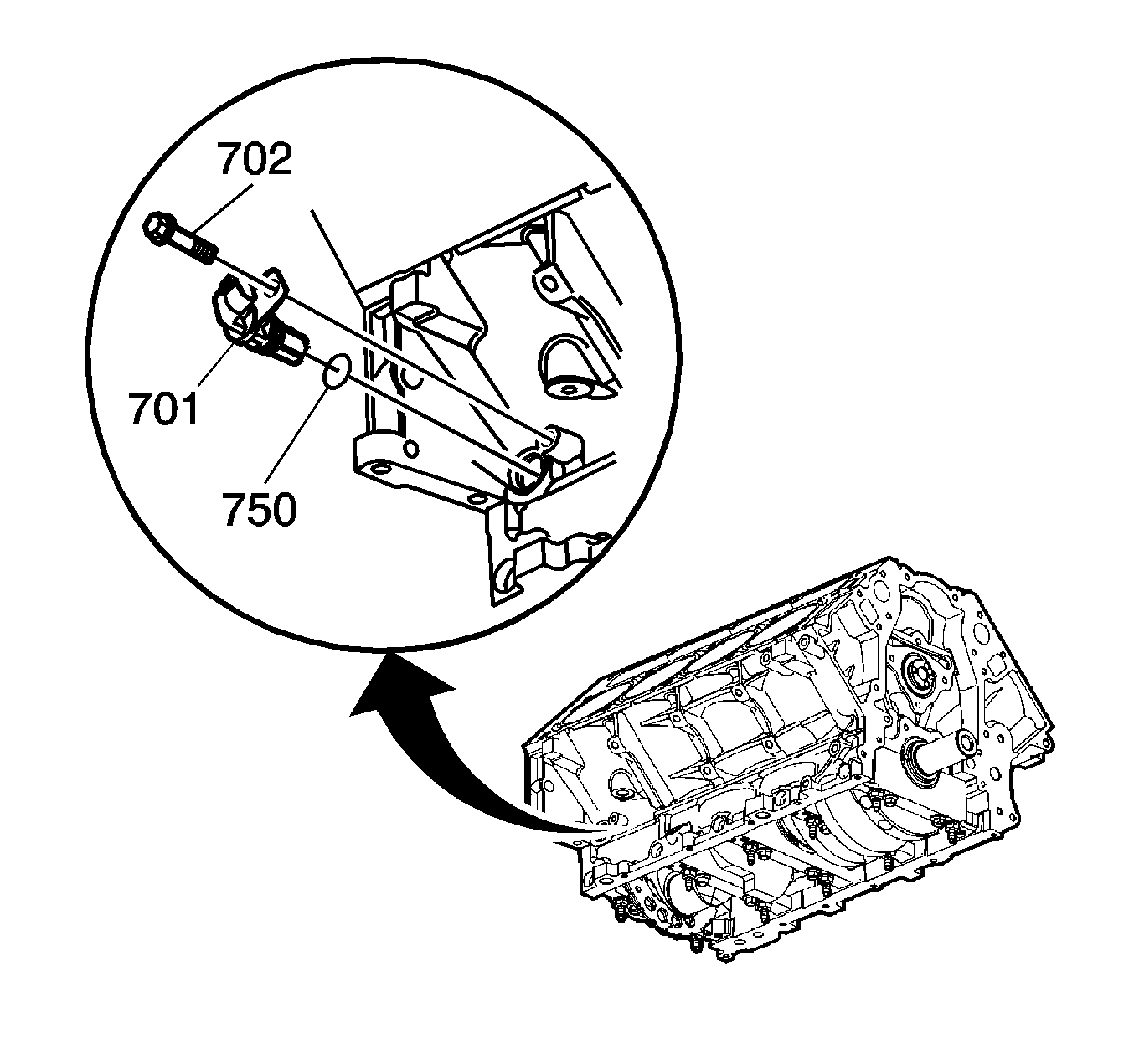 702

701

750