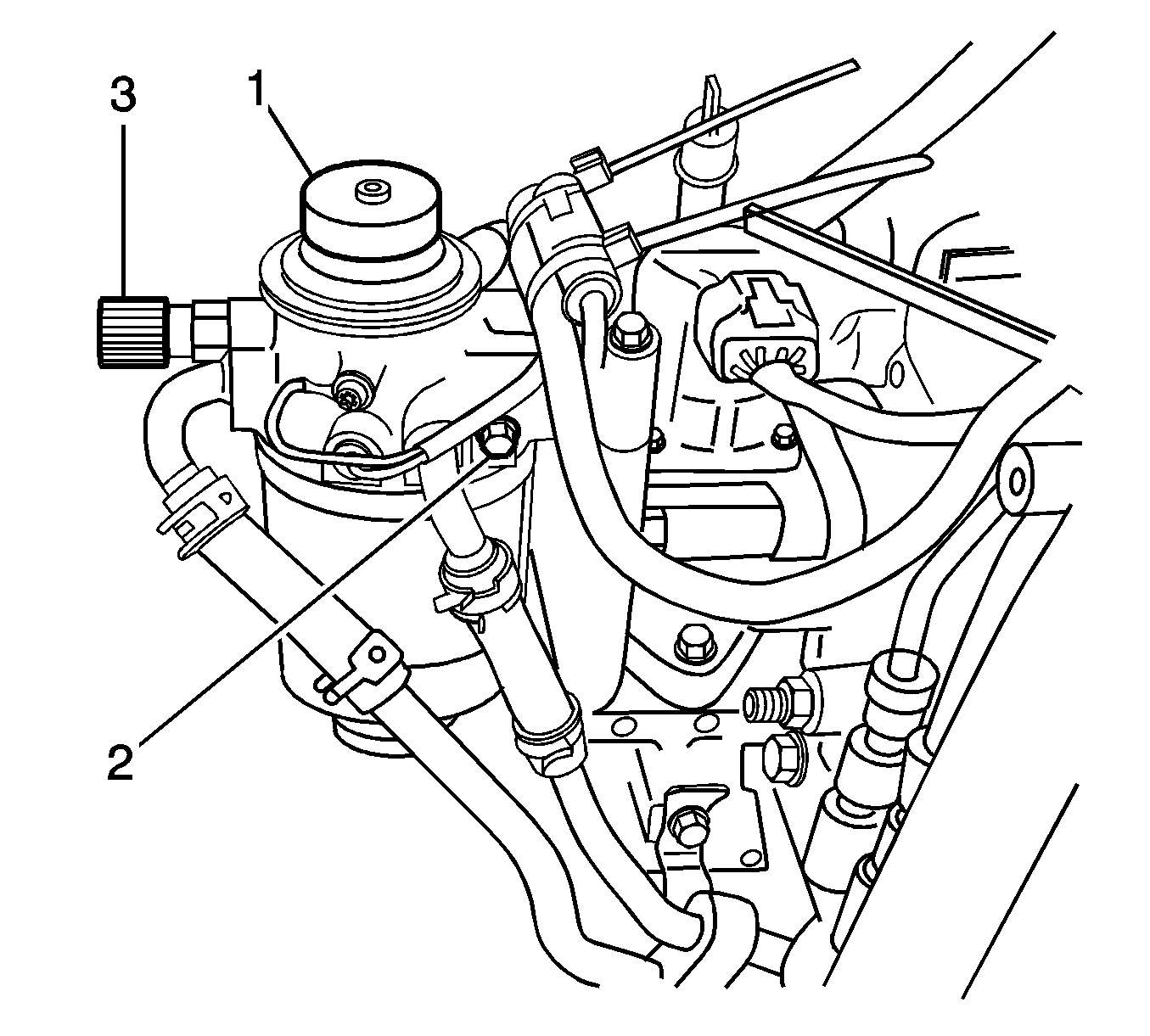 3
1
2