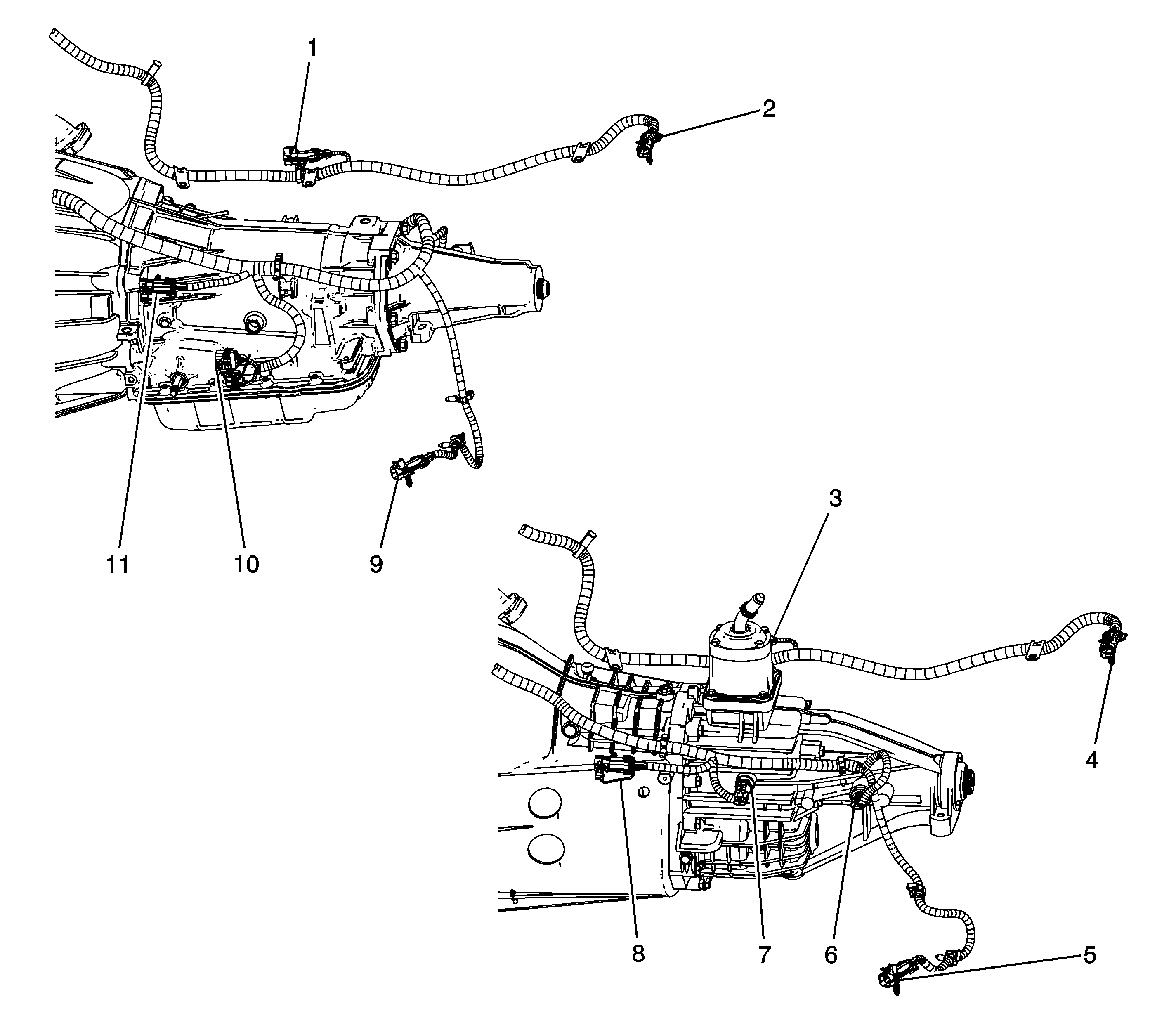 1
2
11
10
9
3
4
8
7
6
5