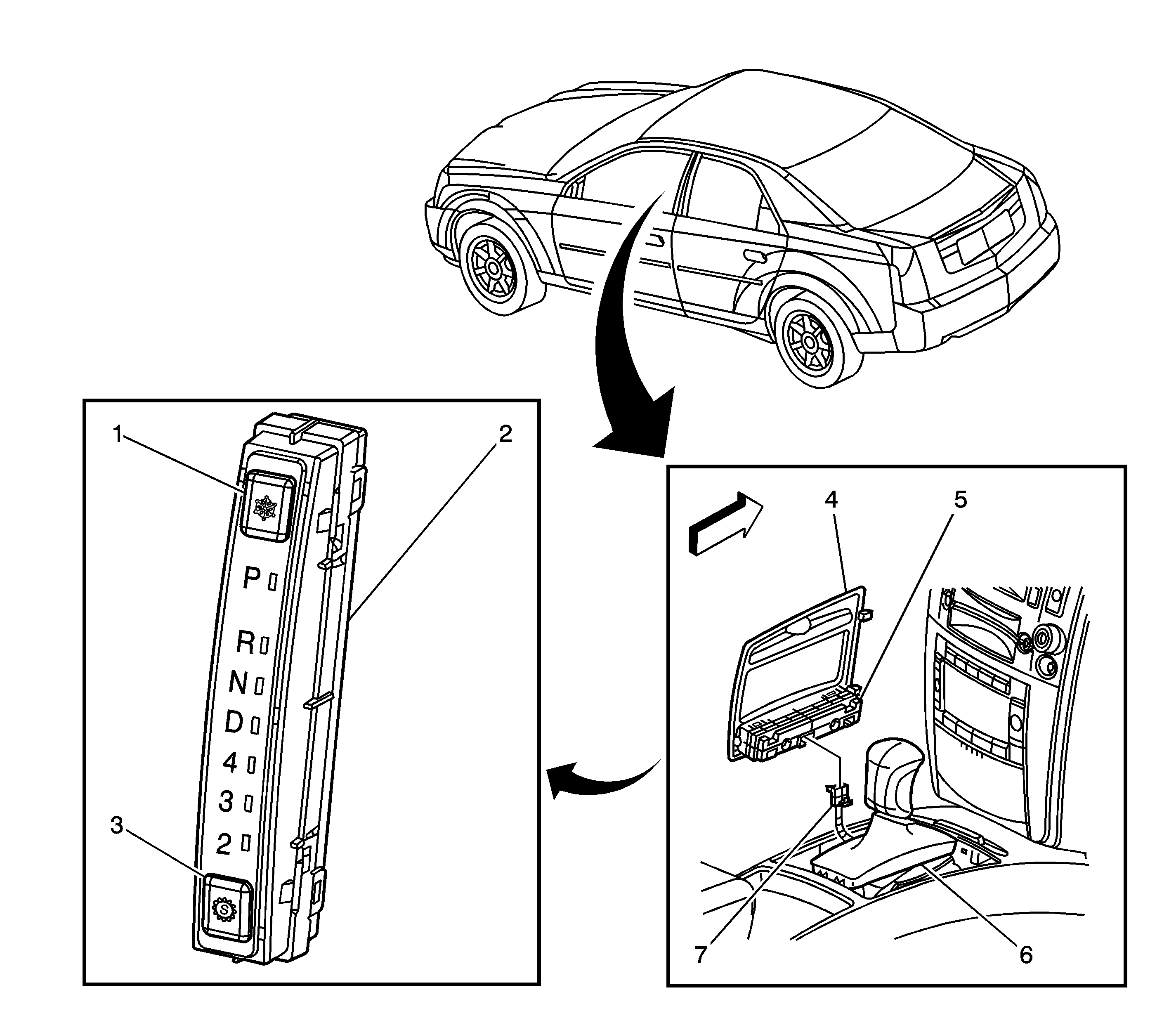 1
2
P
R
N
D
4
3
2
3
S
4
5
7
6