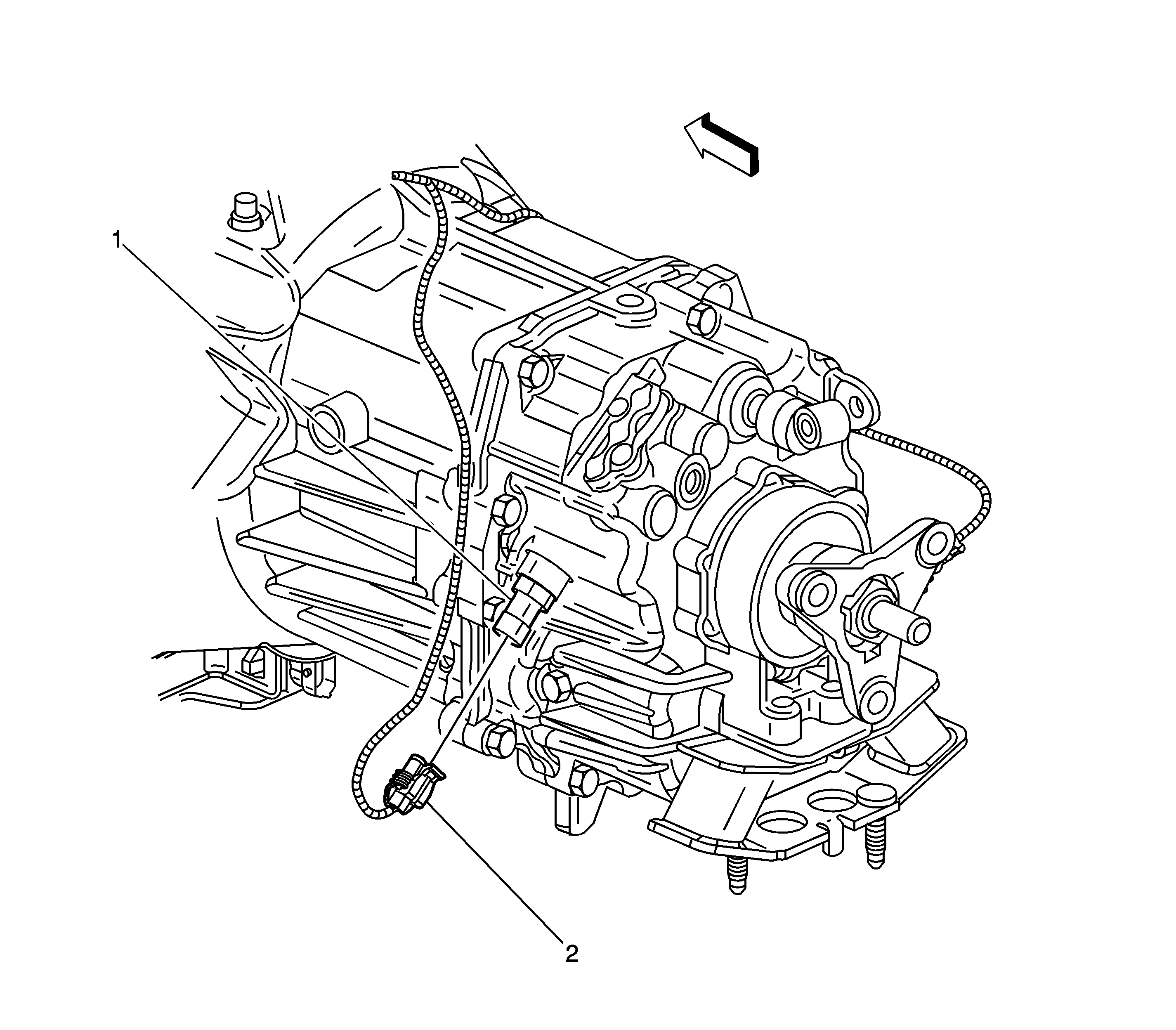 1

2