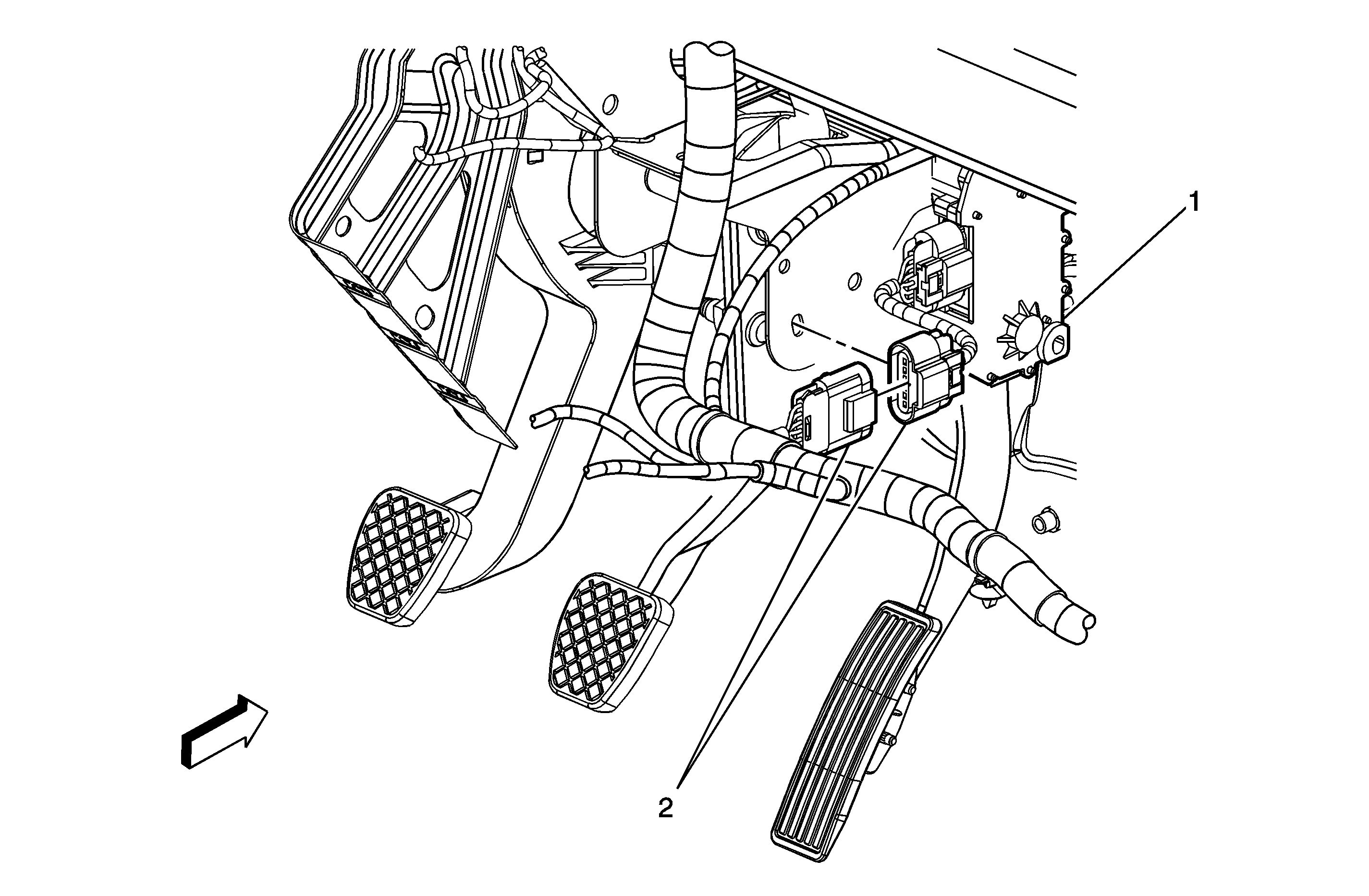 1

2