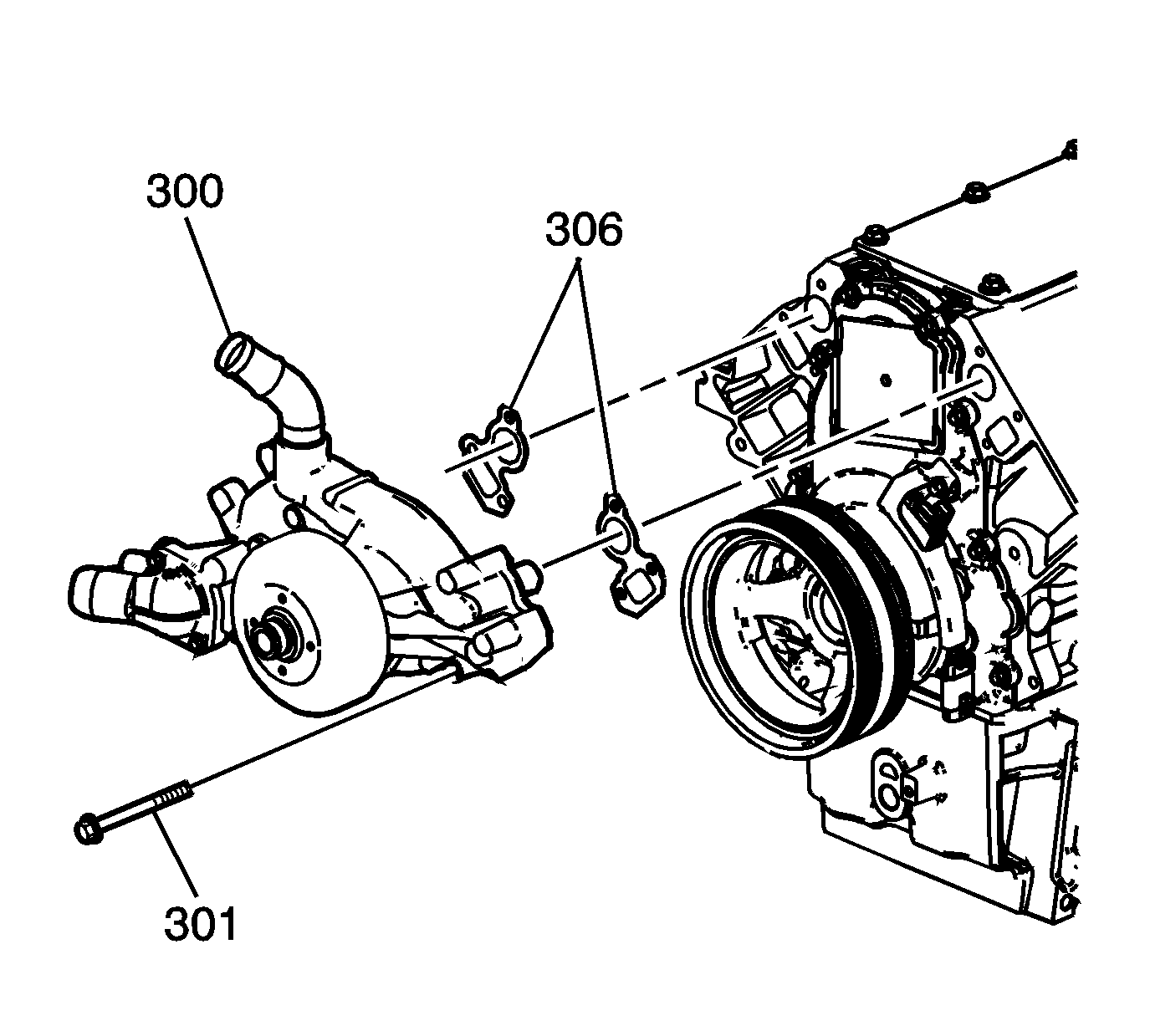 300
306
301