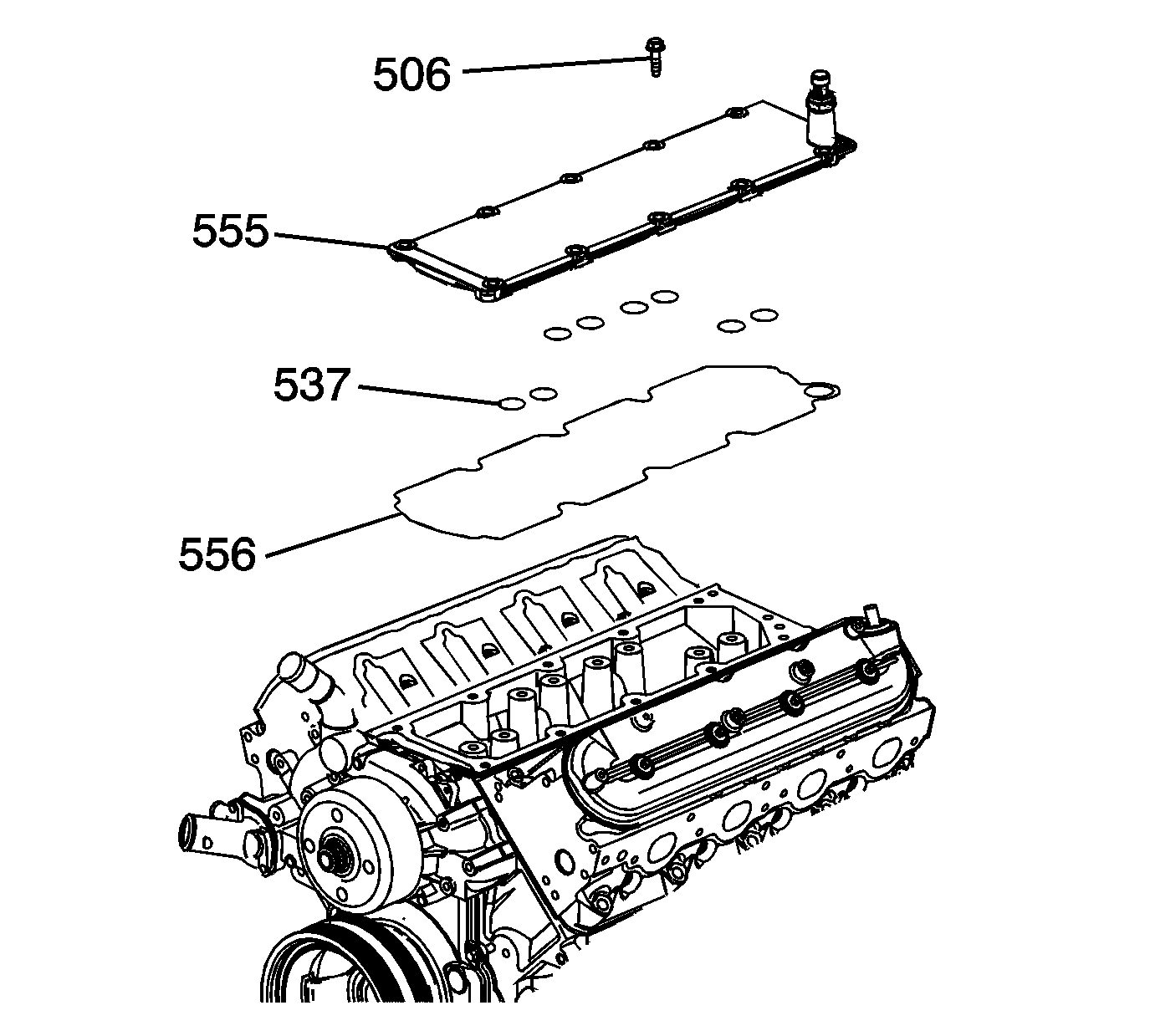 506

555

537

556