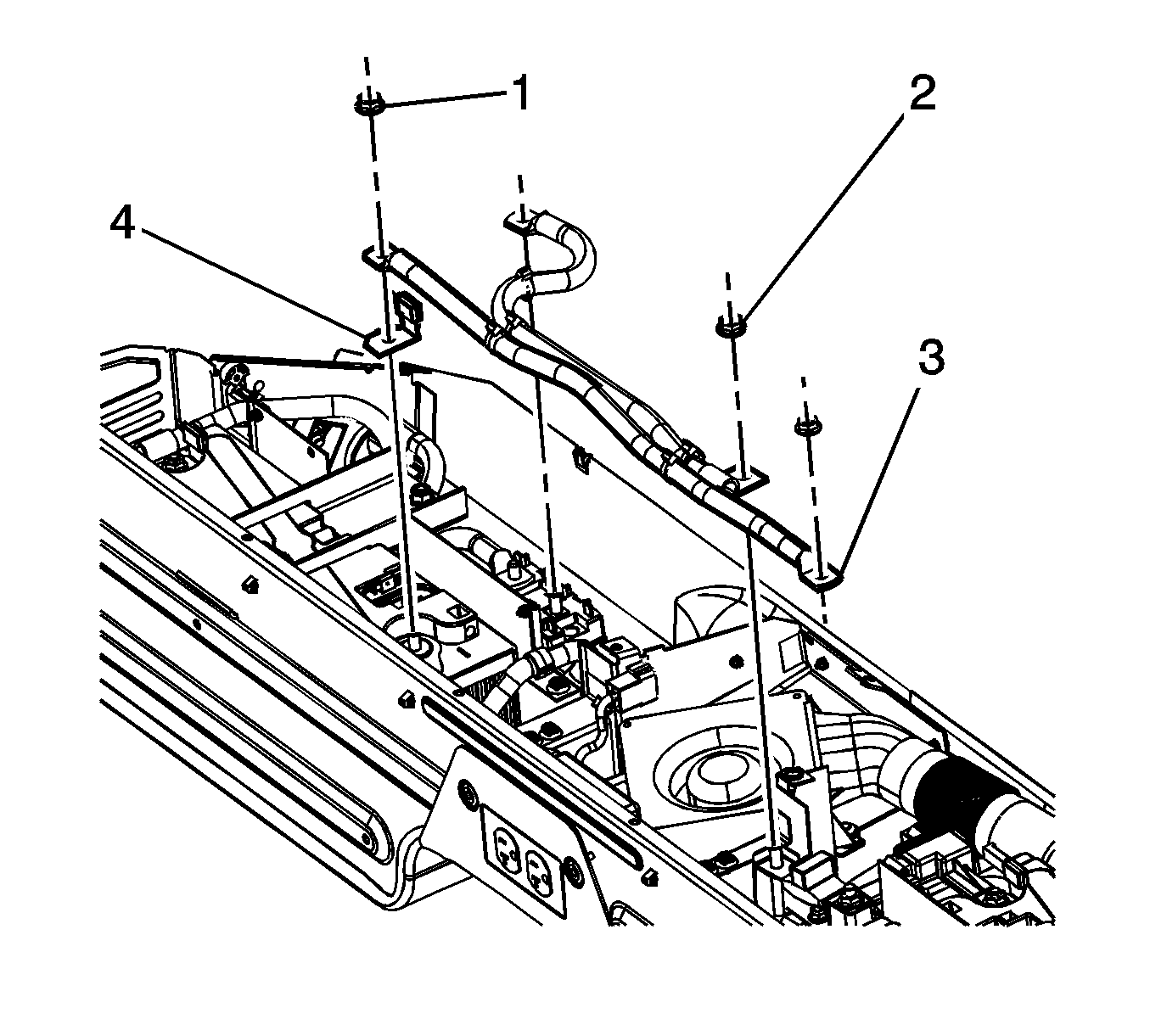 1
2
4
3