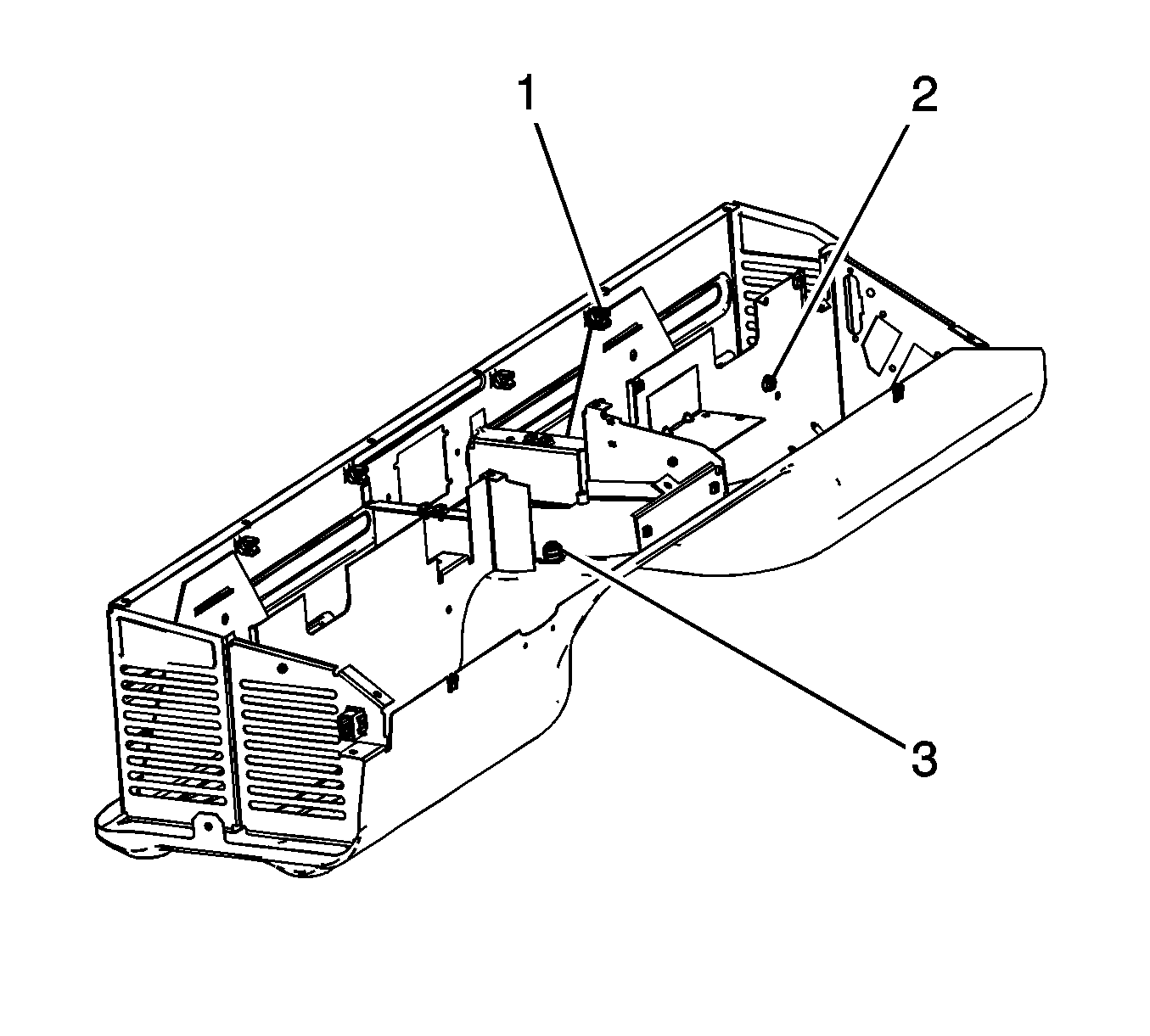 1
2
3