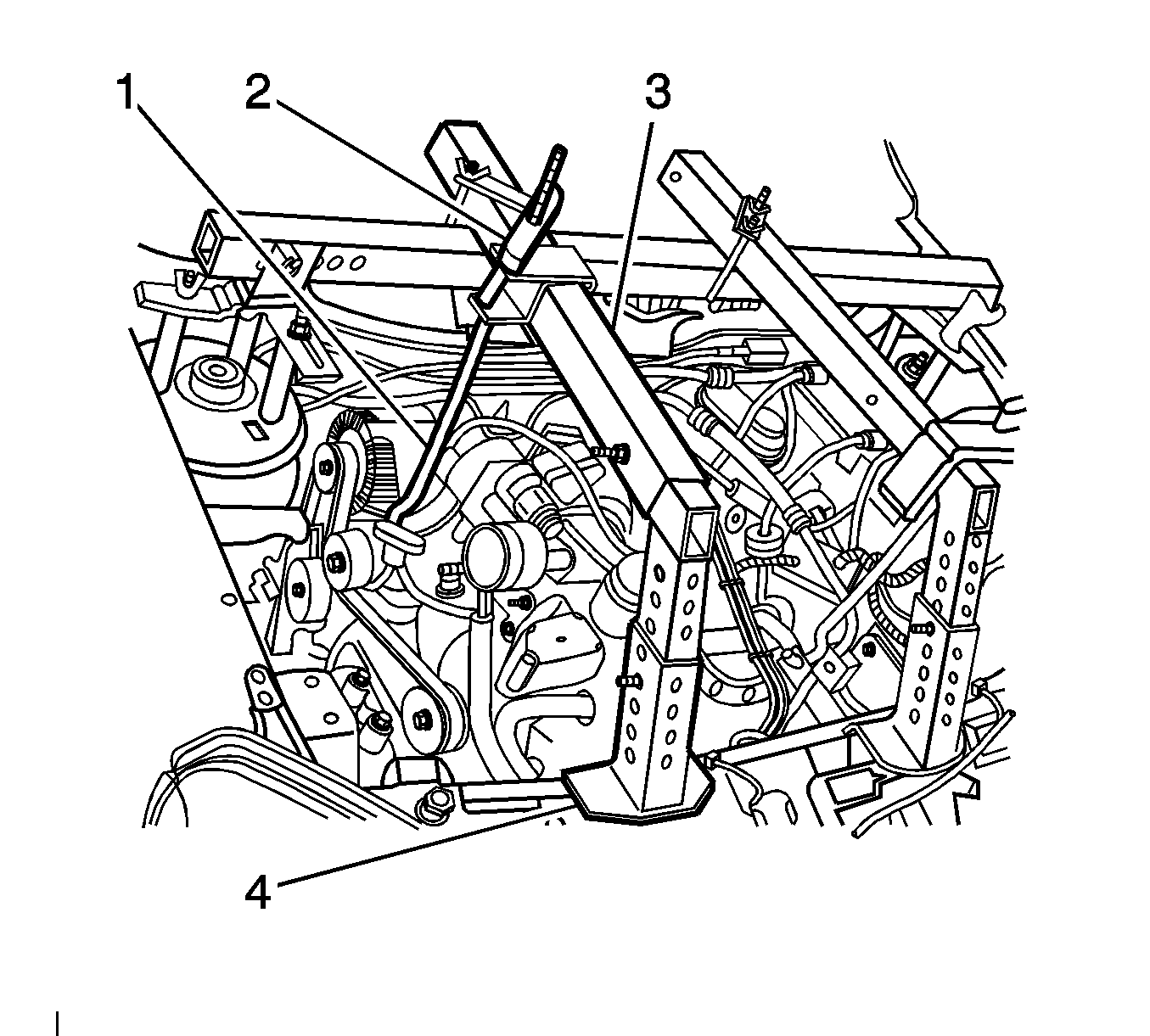 1
2
3
4