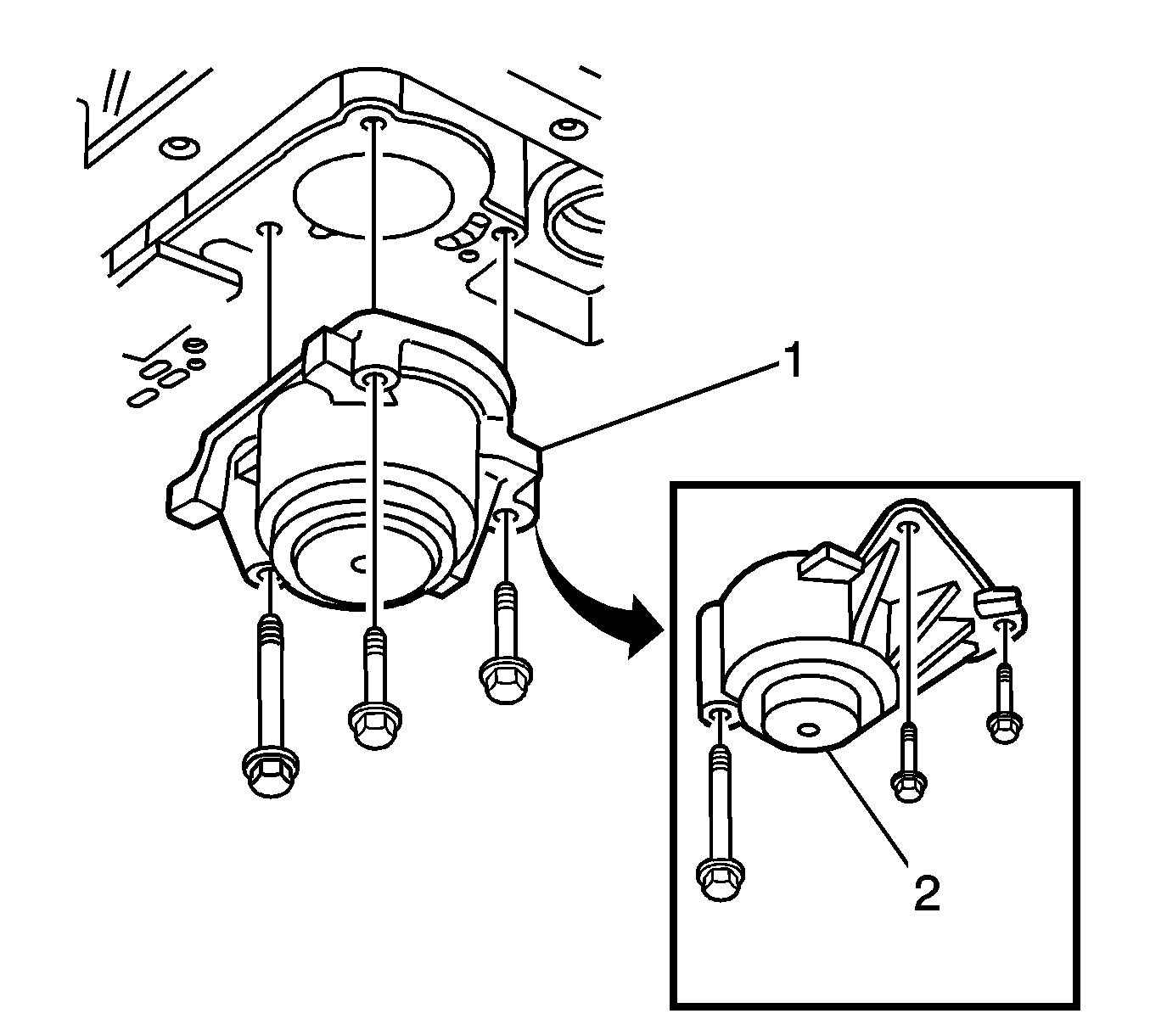 1

2