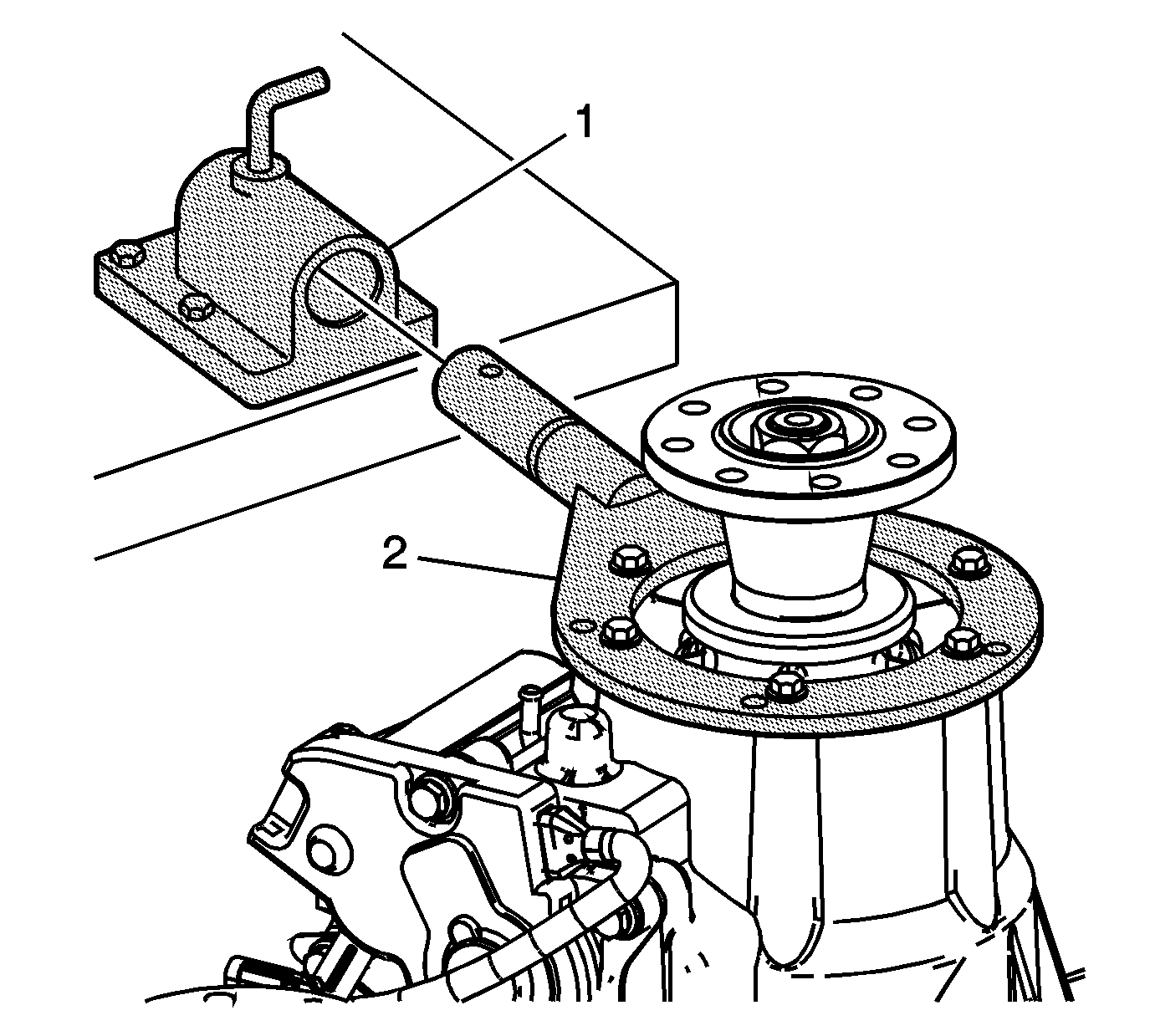 1
2