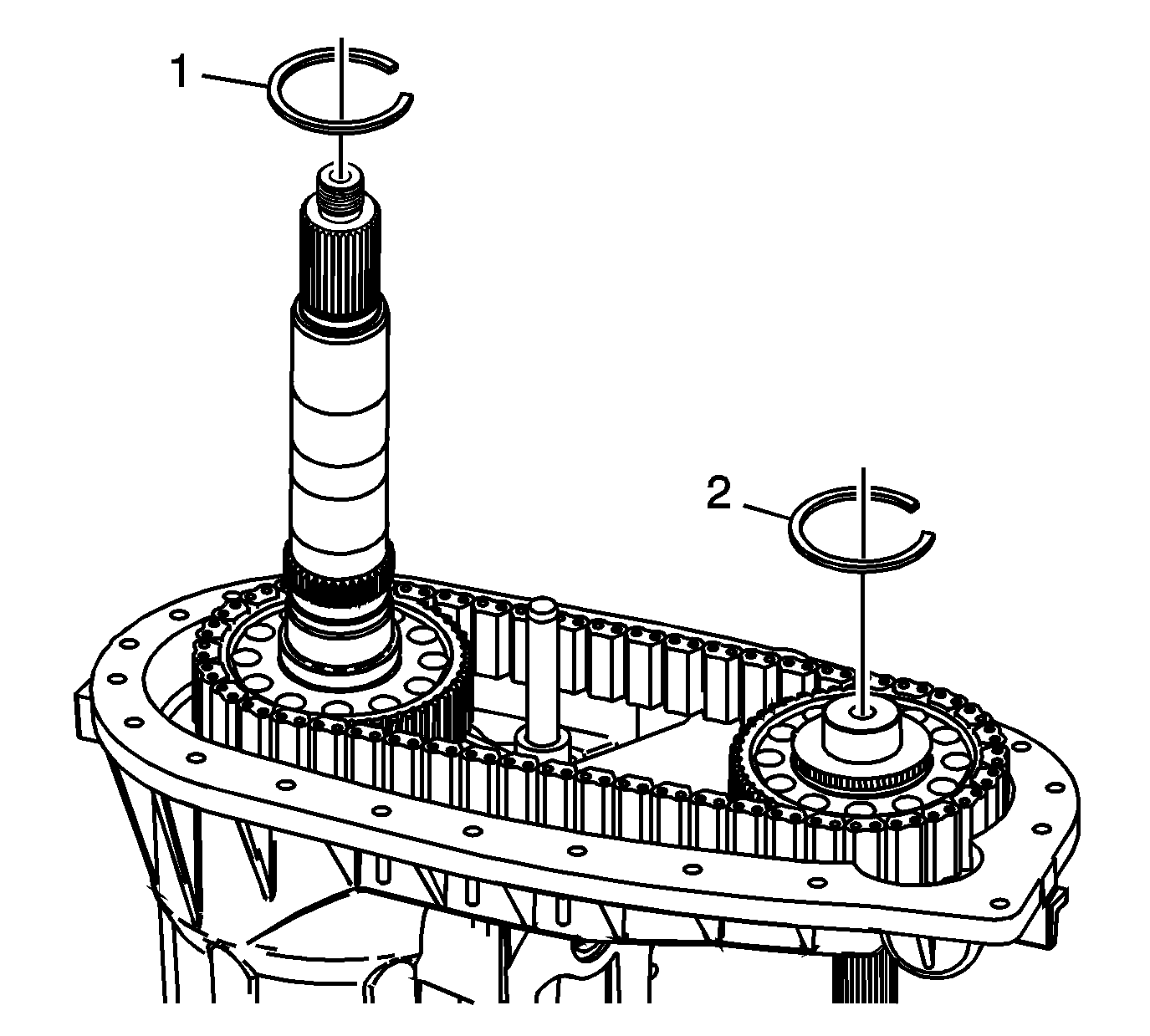 1

2