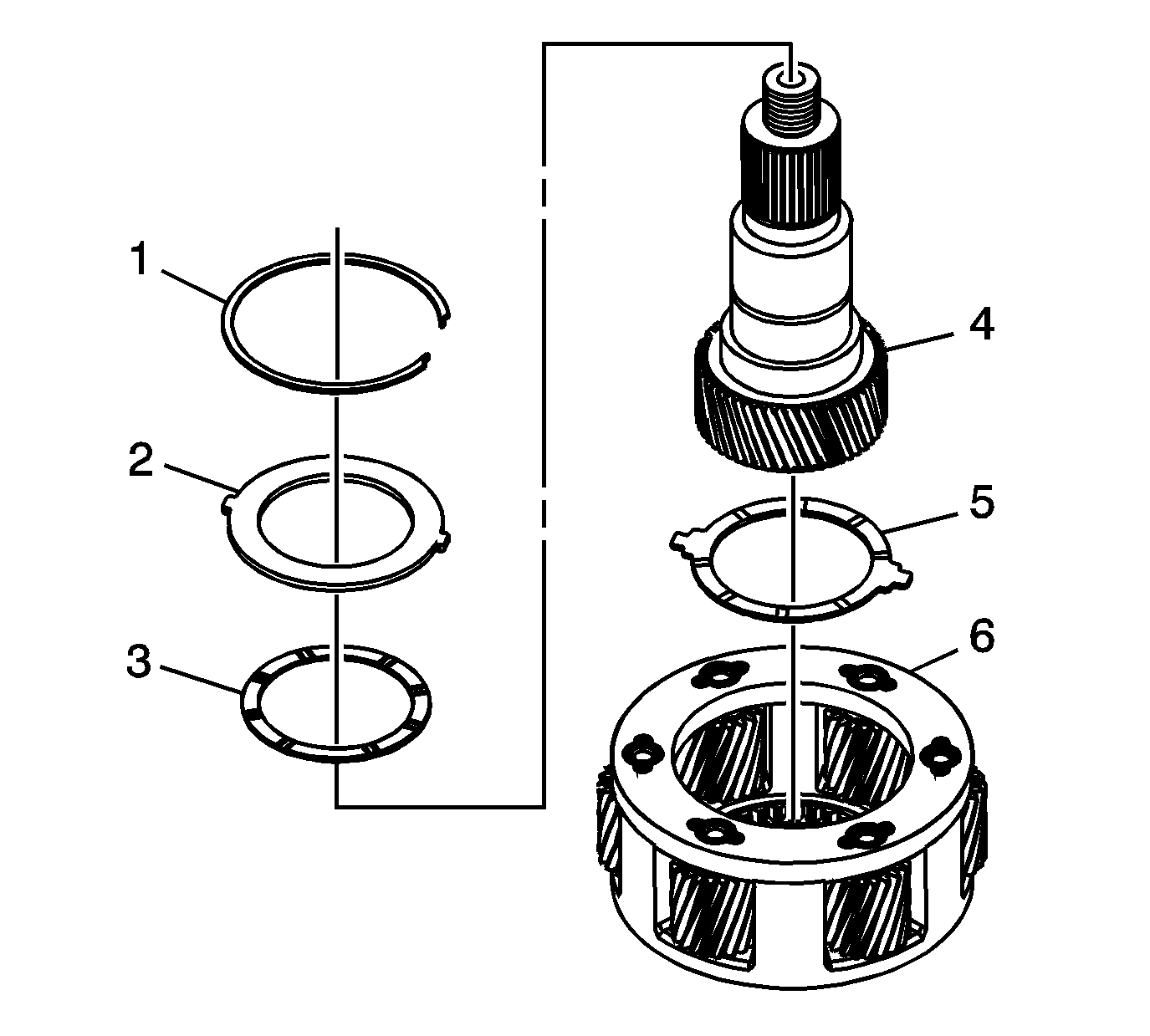 1
2
3
4
5
6