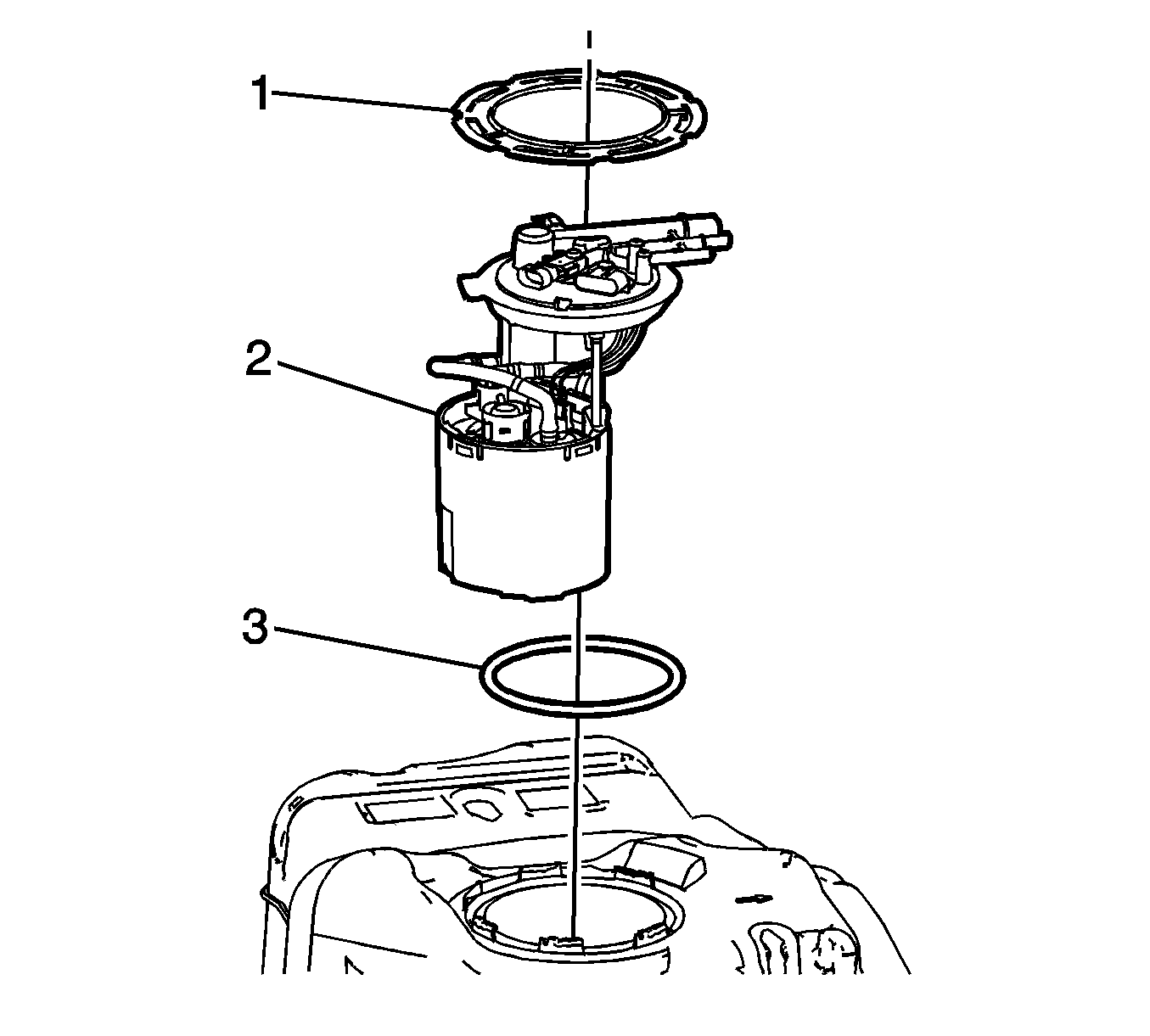 1
2
3