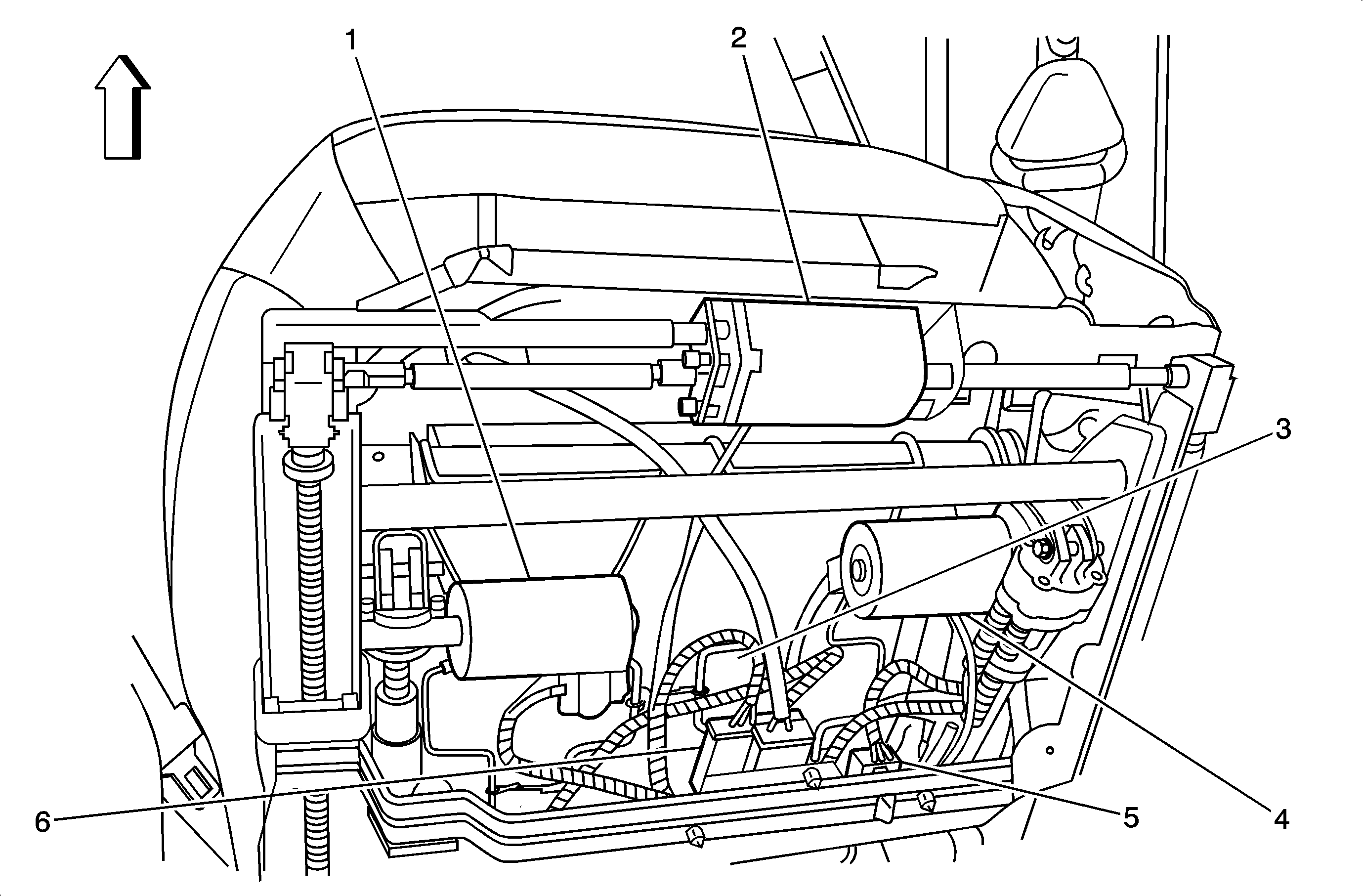 1
2
3
6
5
4