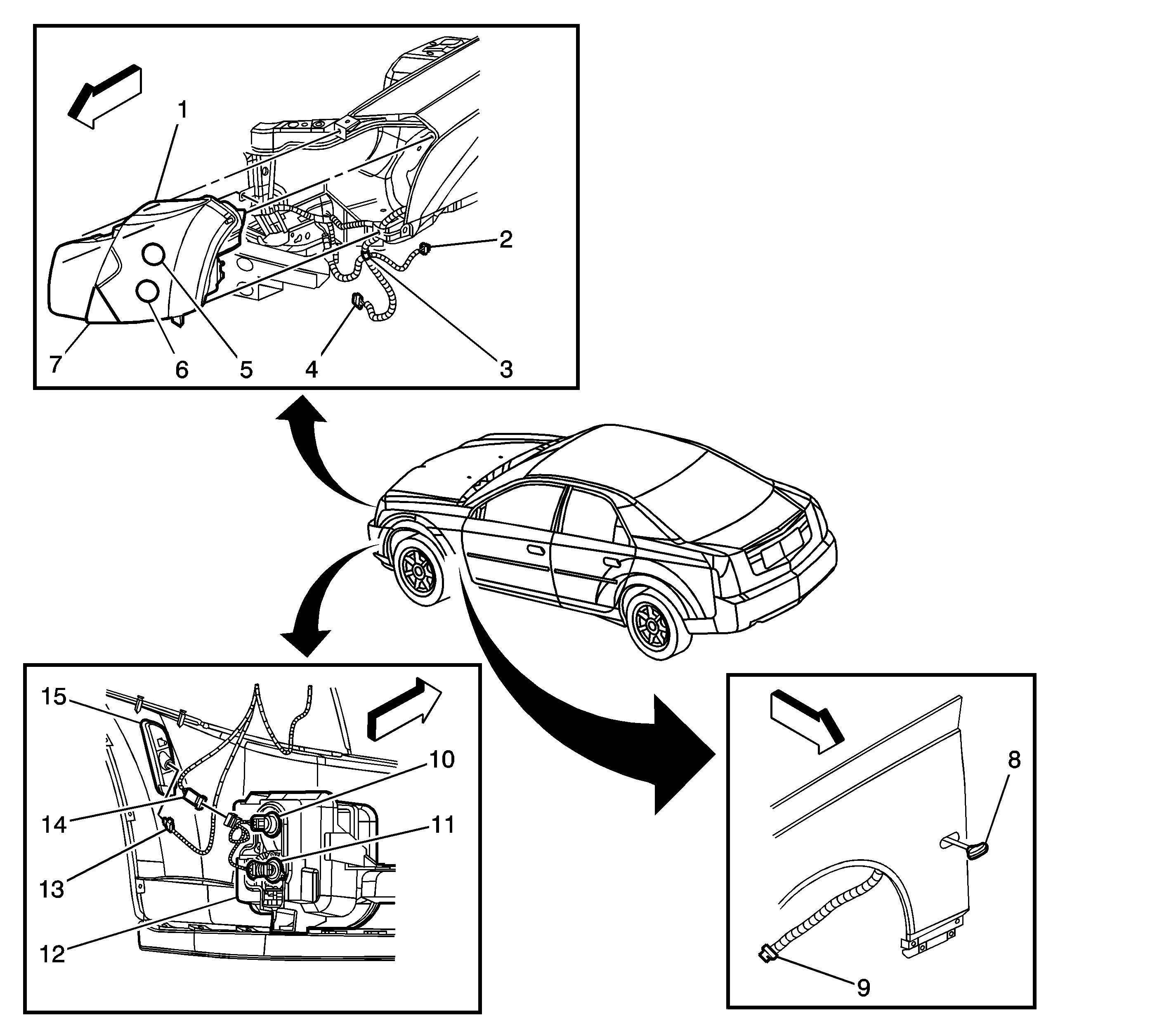 1
2
7
6
5
4
3
15
10
14
11
13
12
8
9