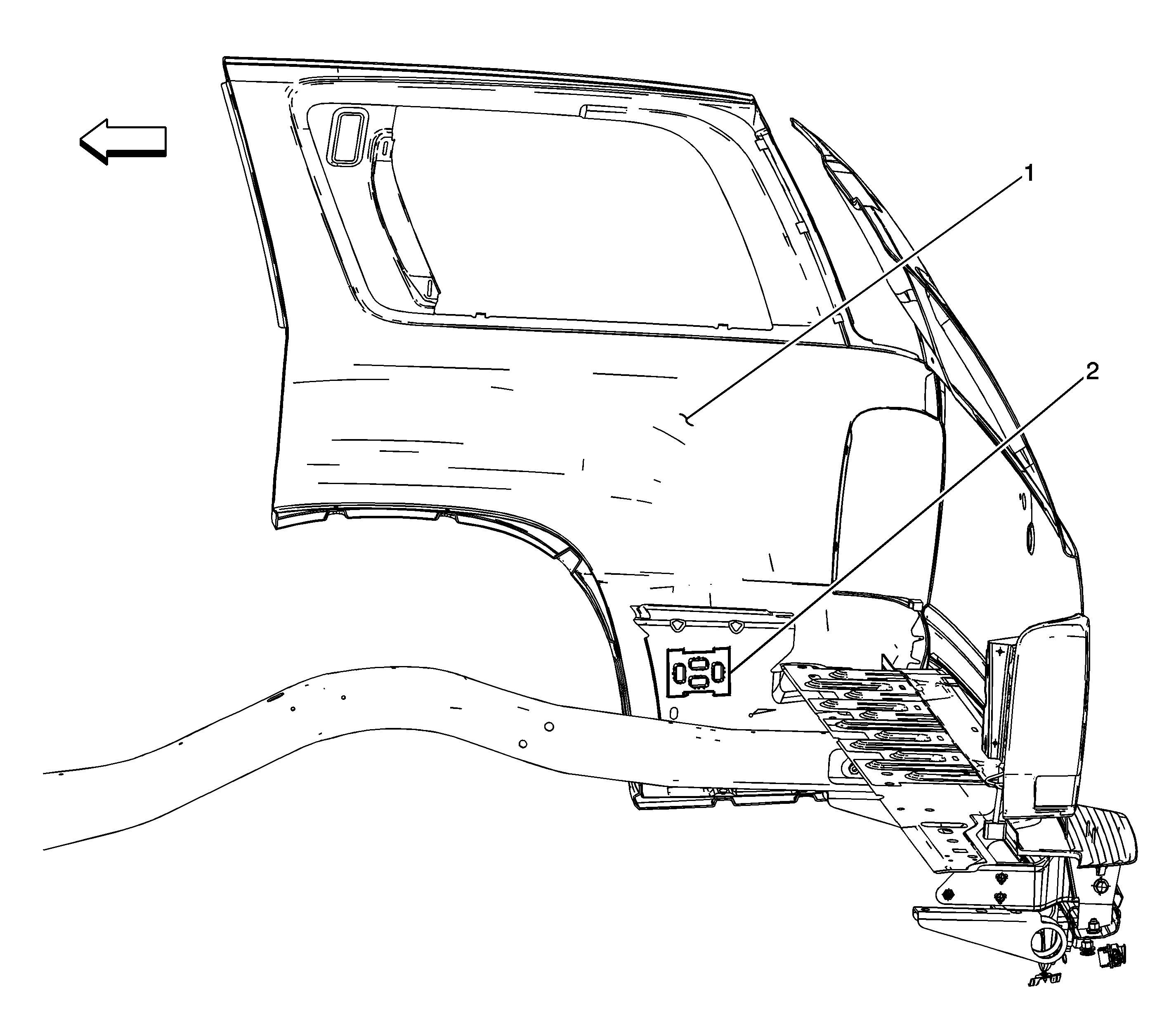 1

2