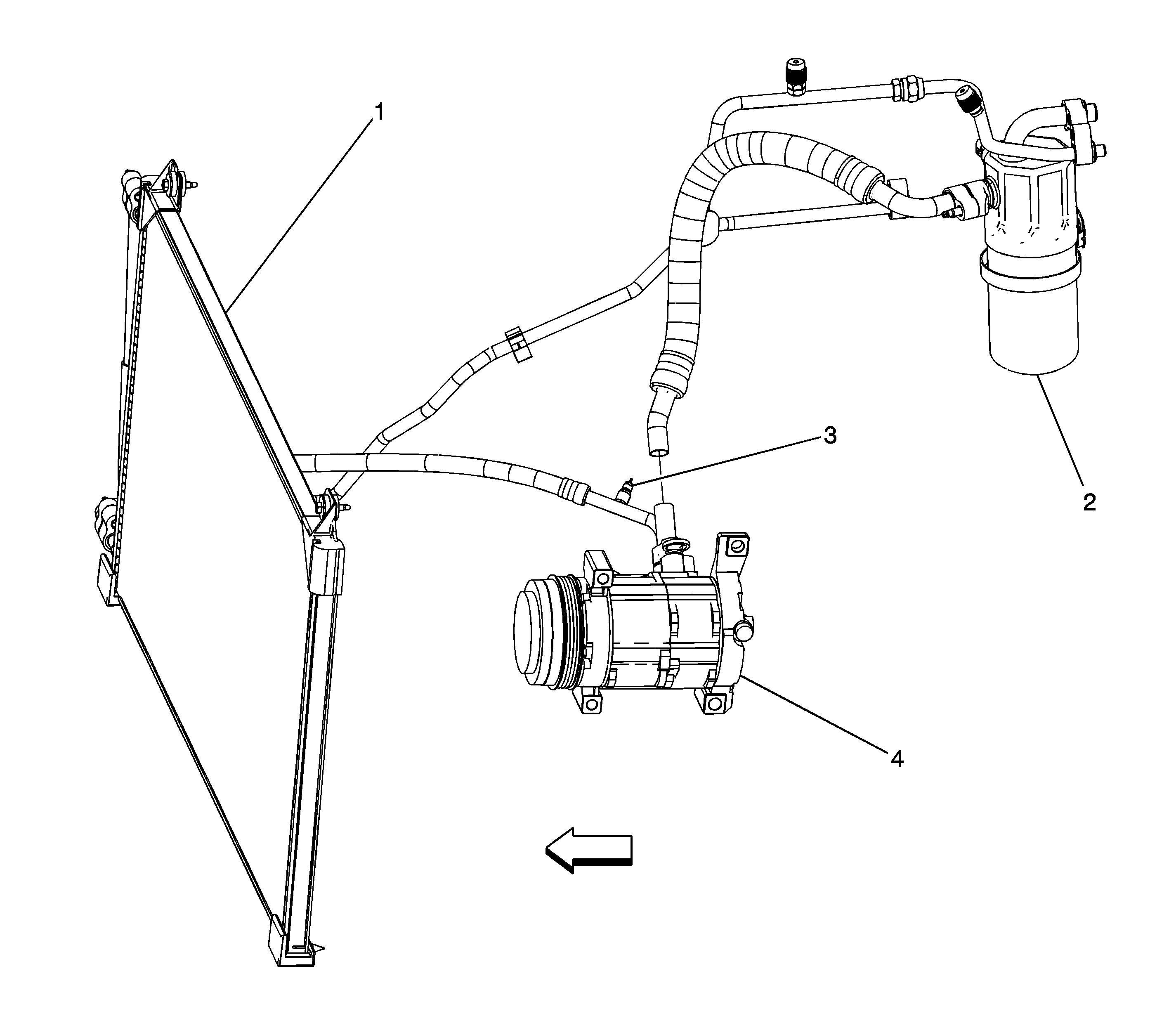 1
3
2
4