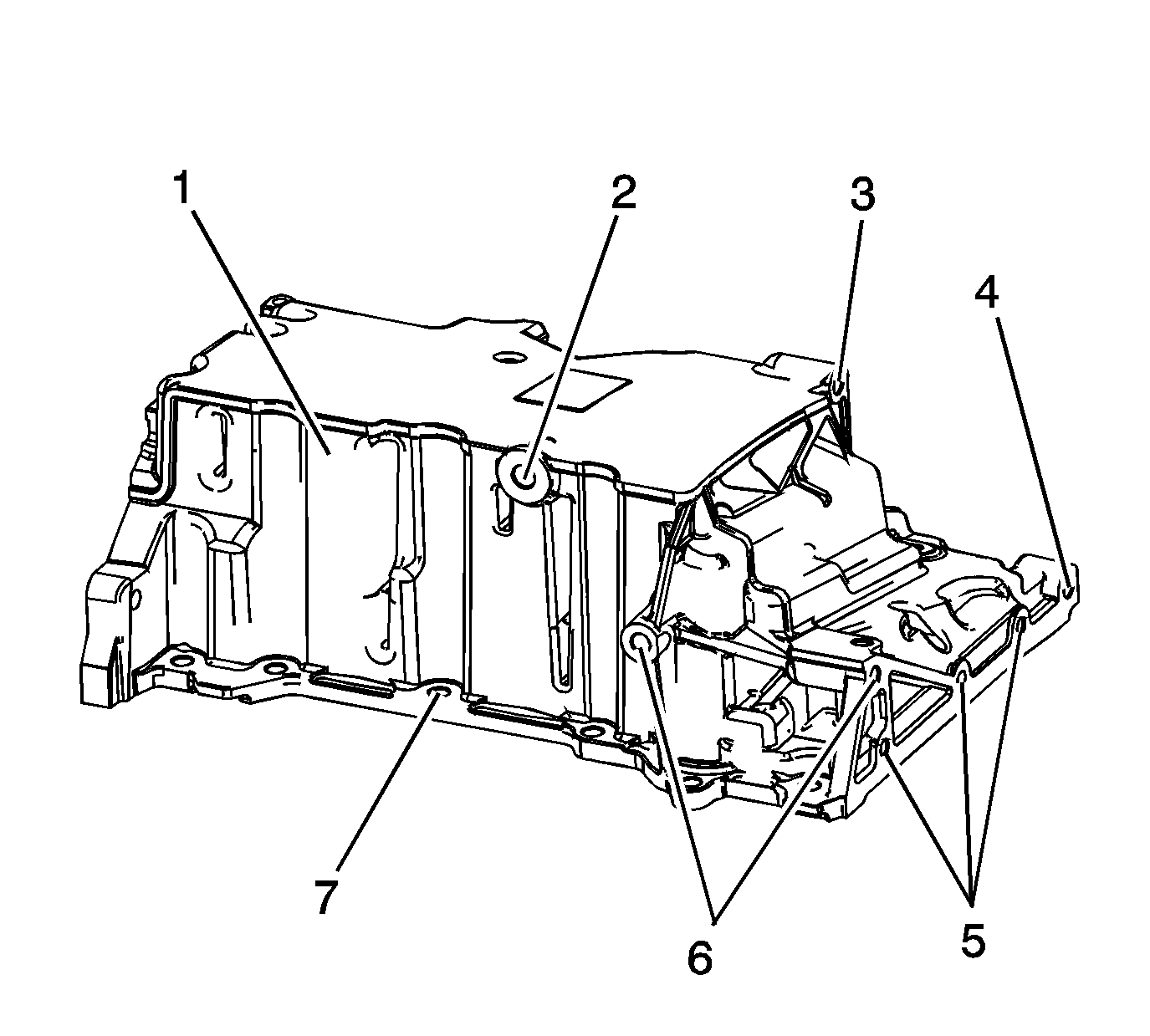 1
2
3
4
7
6
5