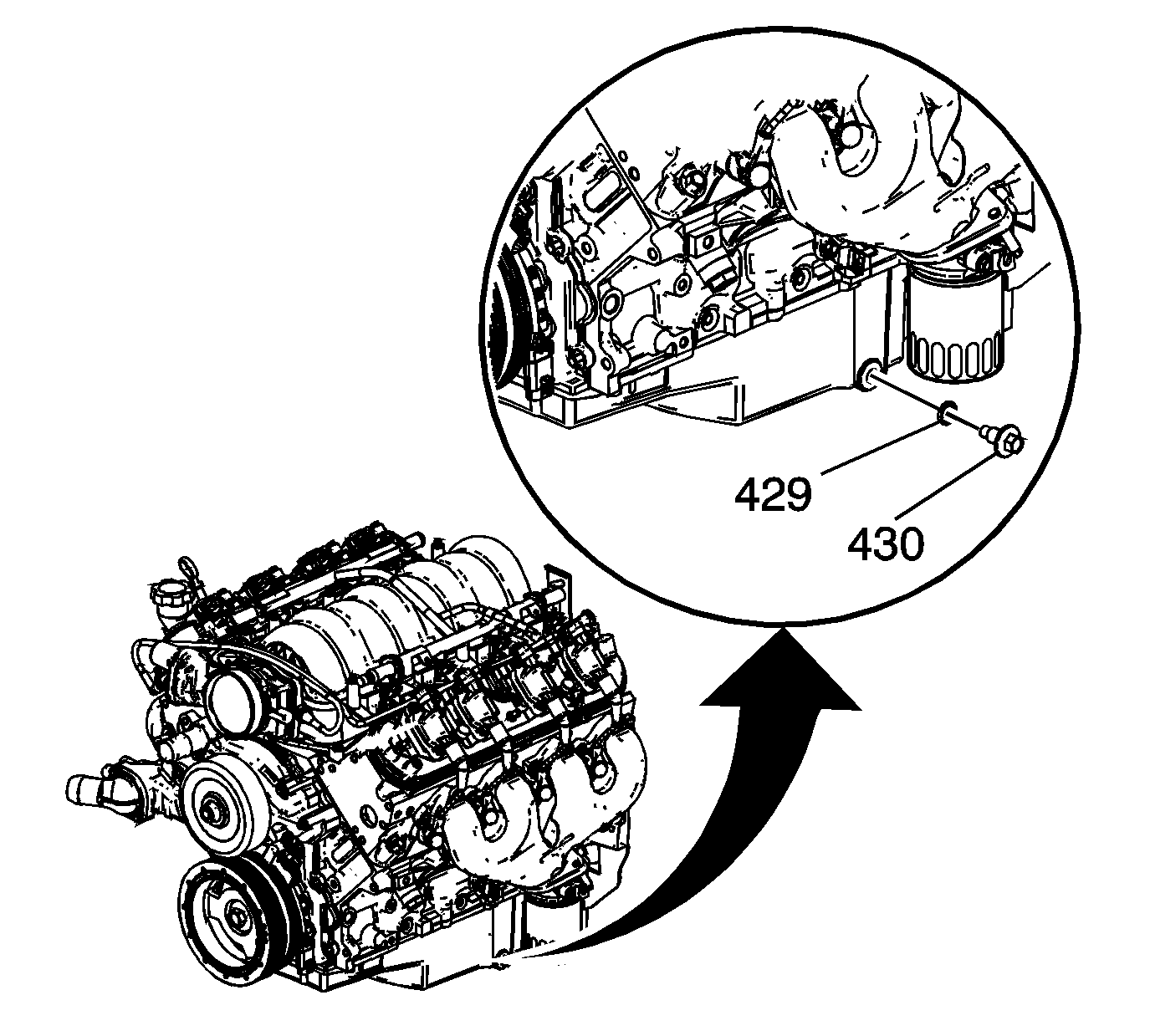 429
430