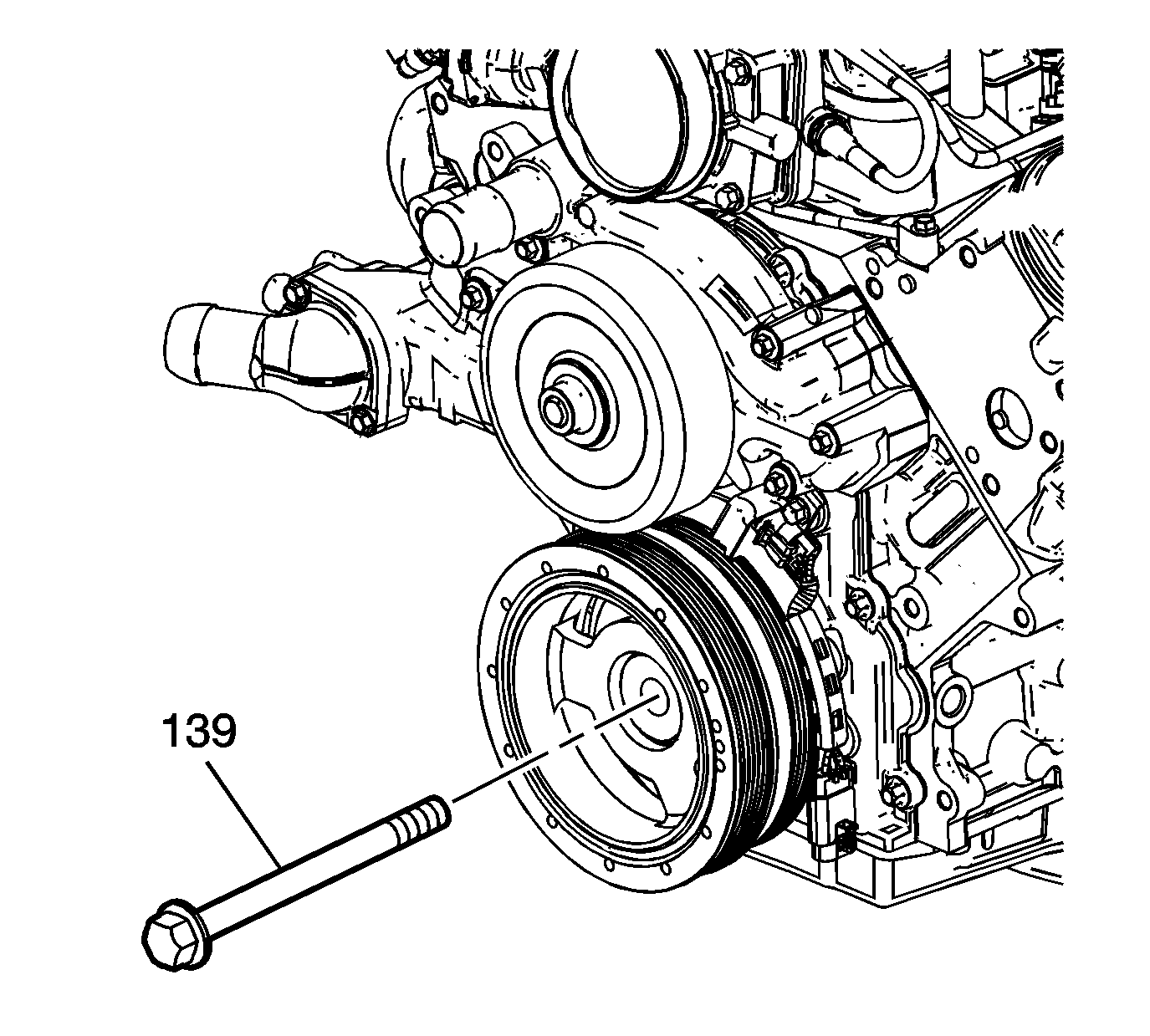 139