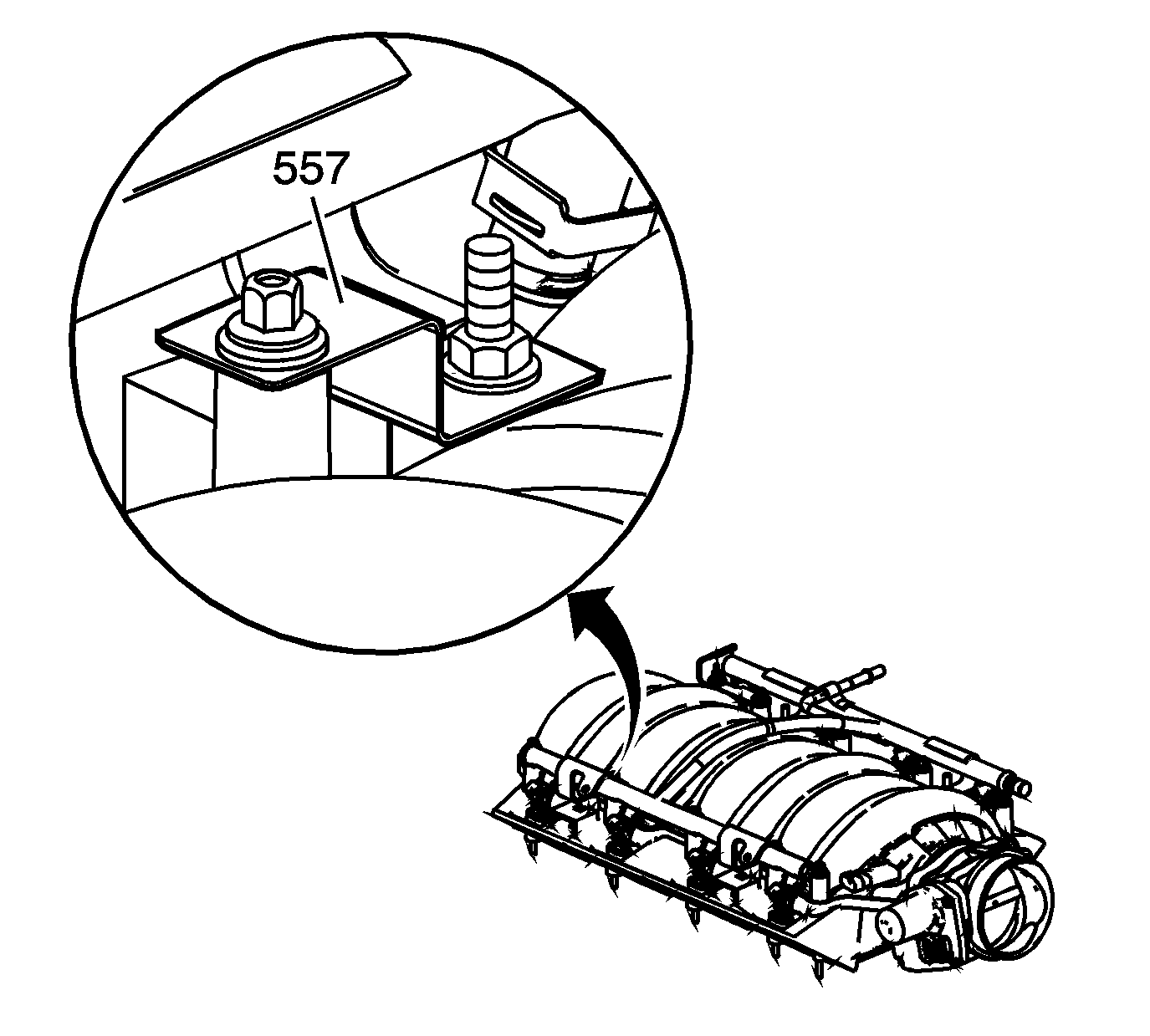 557