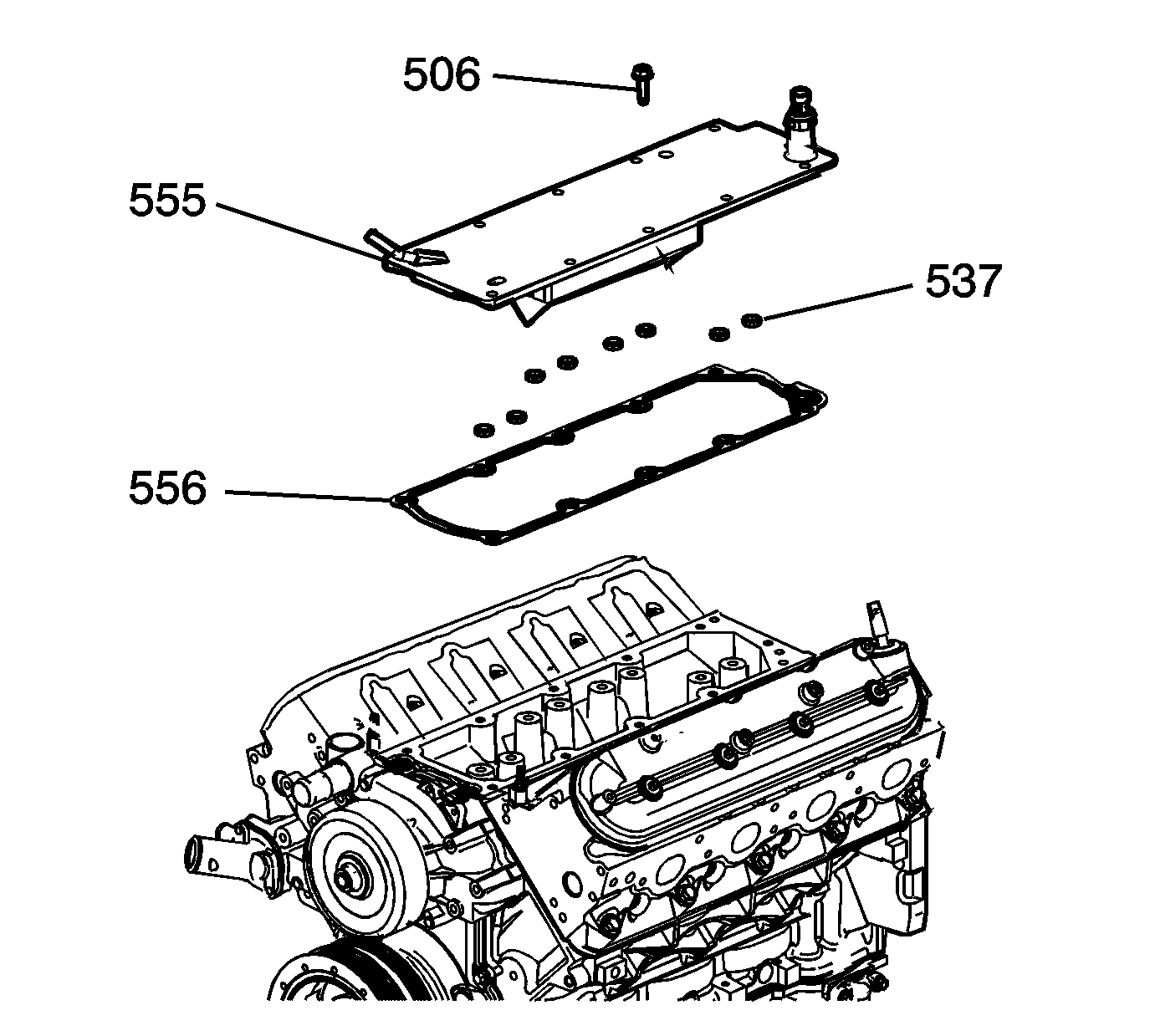 506
555
537
556