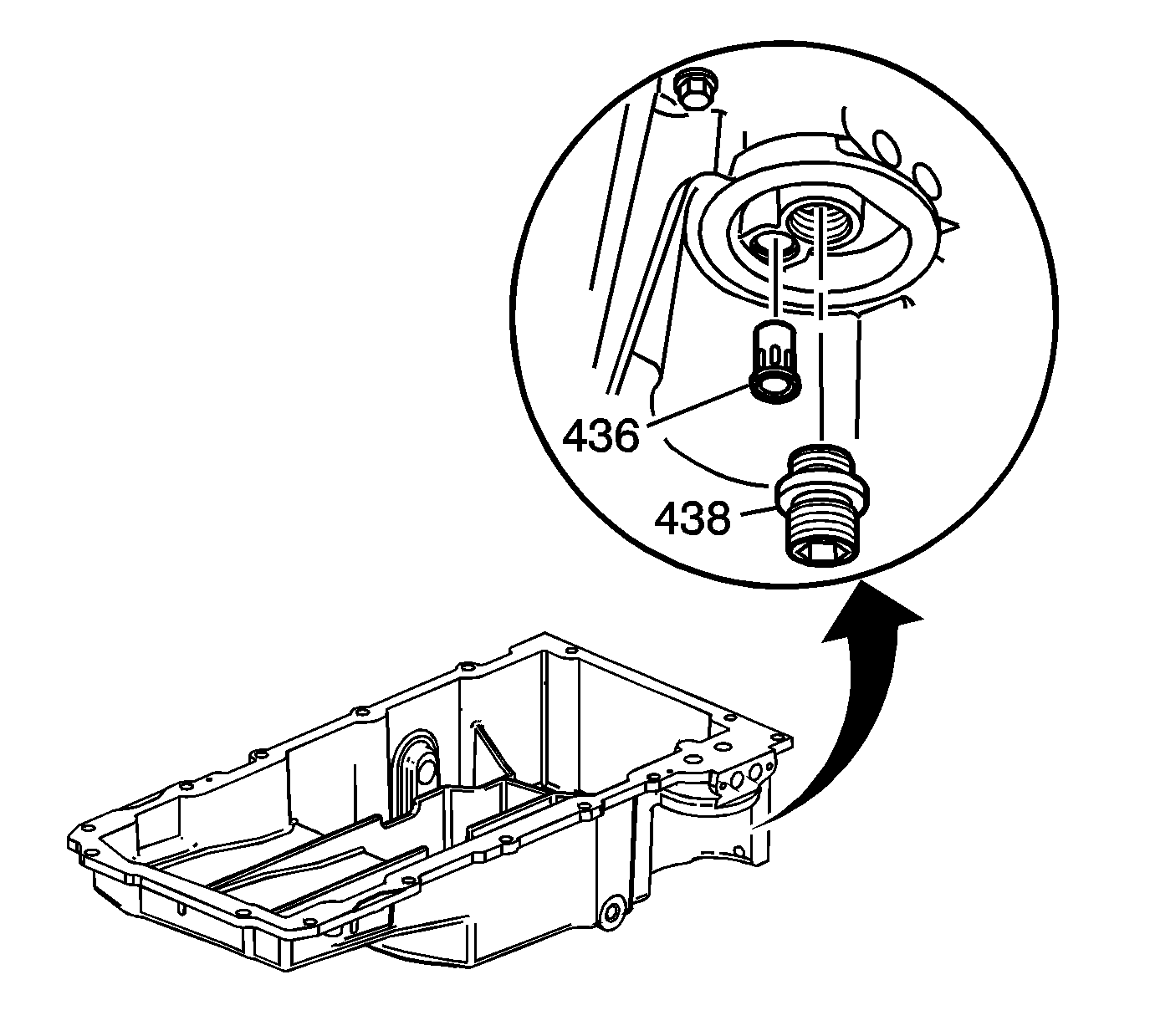 436

438